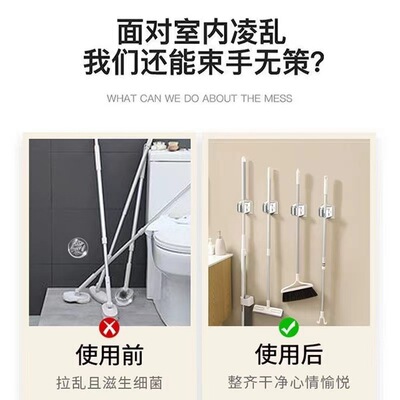 面对室内凌乱
我们还能束手无策?

WHAT CAN WE DO ABOUT THE MESS

使用前
拉乱且滋生细菌

使用后
整齐干净心情愉悦