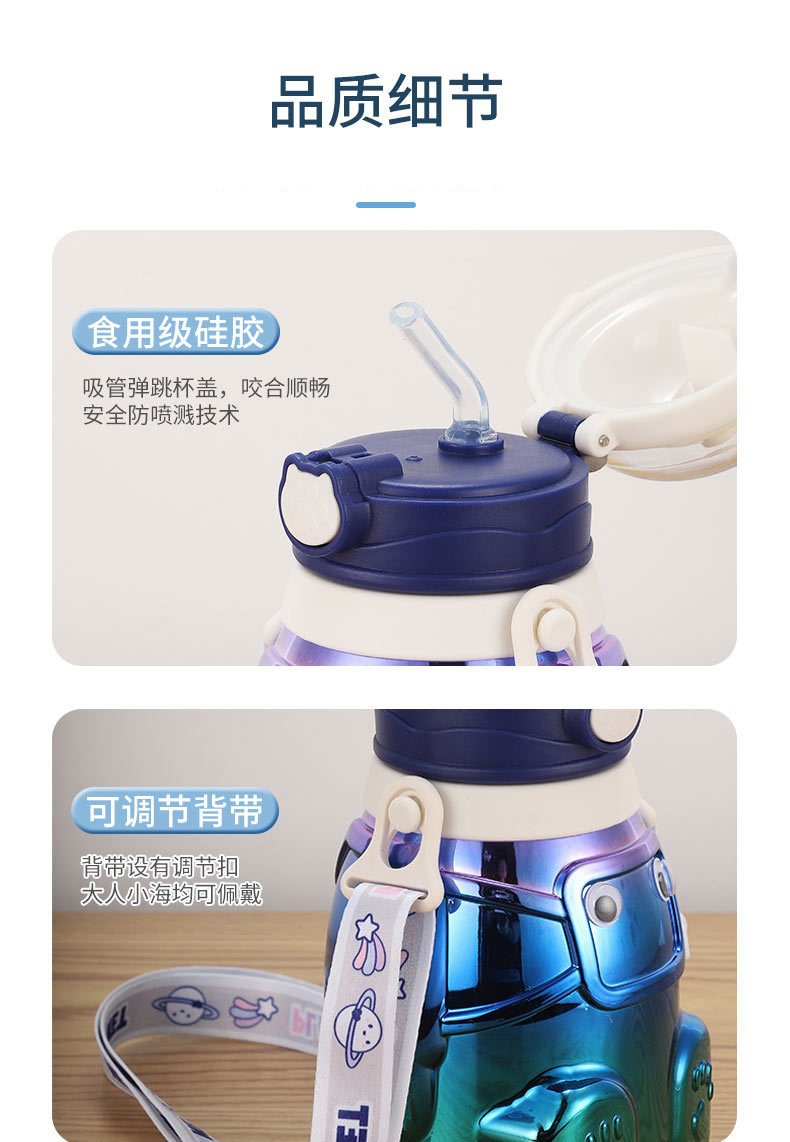 品质细节

食用级硅胶

吸管弹跳杯盖，咬合顺畅
安全防喷溅技术

可调节背带

背带设有调节扣
大人小海均可佩戴