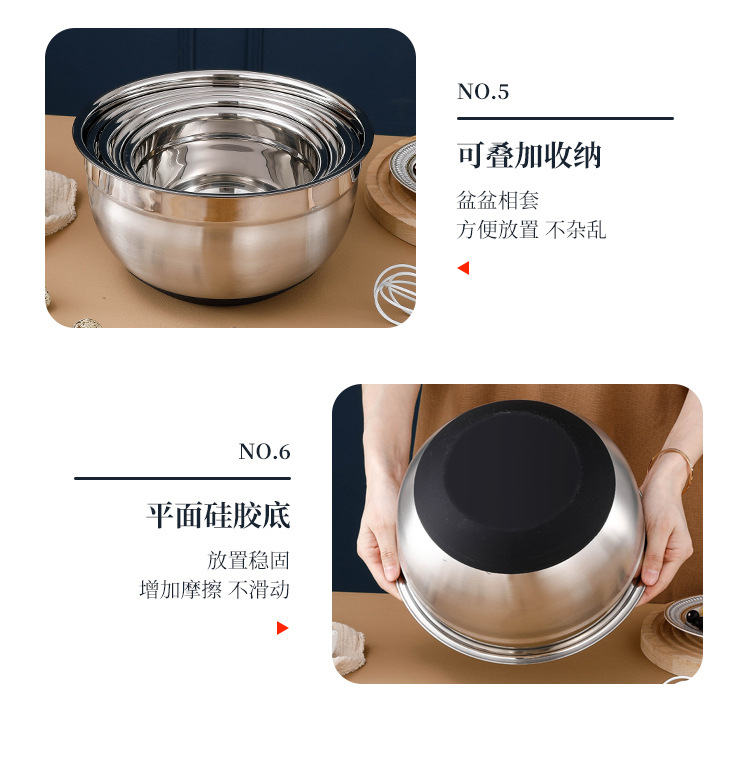 NO.5

可叠加收纳

盆盆相套
方便放置 不杂乱

NO.6

平面硅胶底

放置稳固
增加摩擦 不滑动