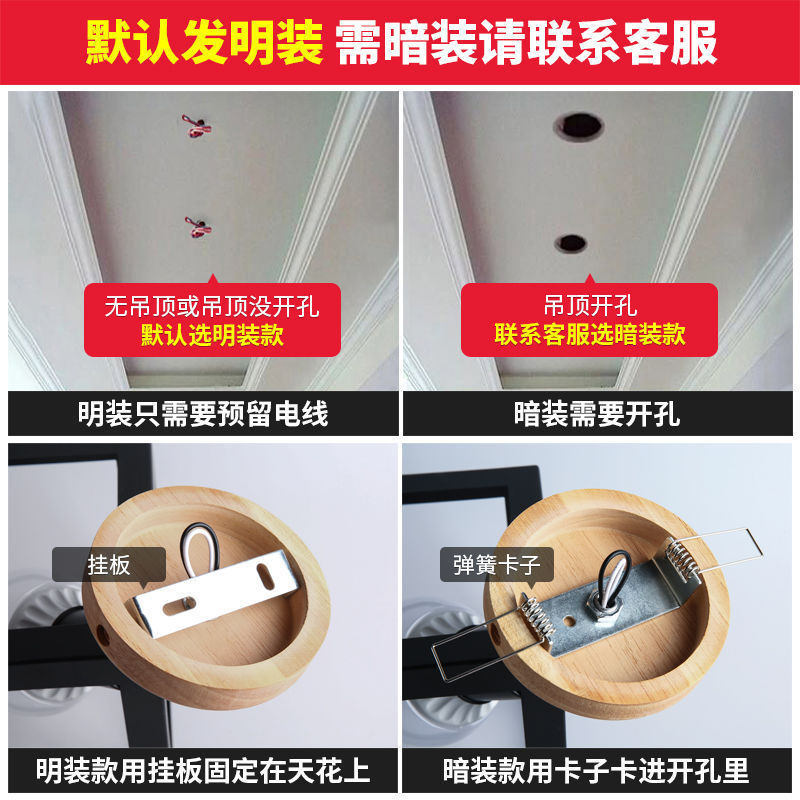 默认发明装 需暗装请联系客服

无吊顶或吊顶没开孔
默认选明装款

明装只需要预留电线

吊顶开孔
联系客服选暗装款

暗装需要开孔

挂板

明装款用挂板固定在天花上

弹簧卡子

暗装款用卡子卡进开孔里