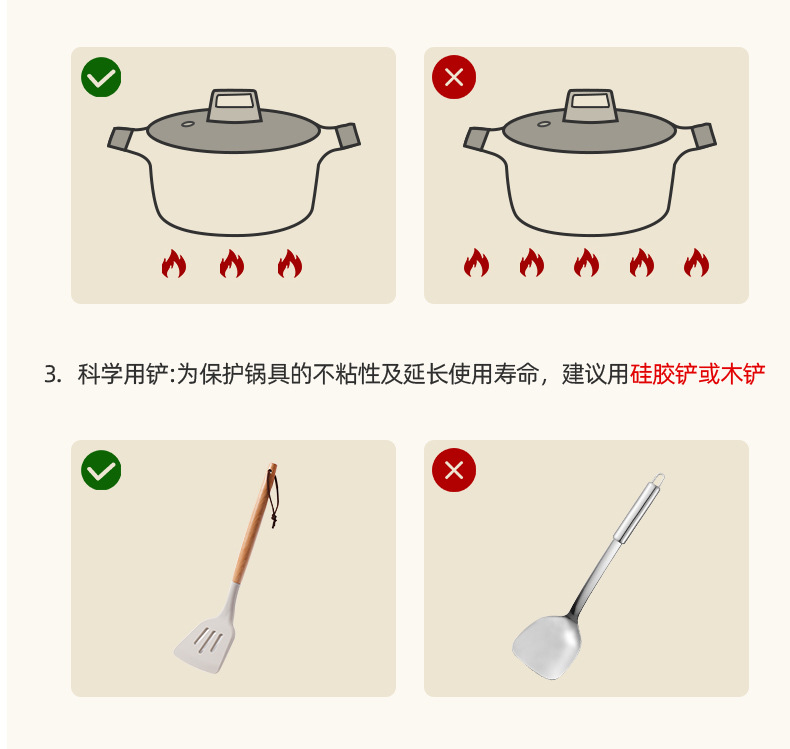 3. 科学用铲:为保护锅具的不粘性及延长使用寿命，建议用硅胶铲或木铲