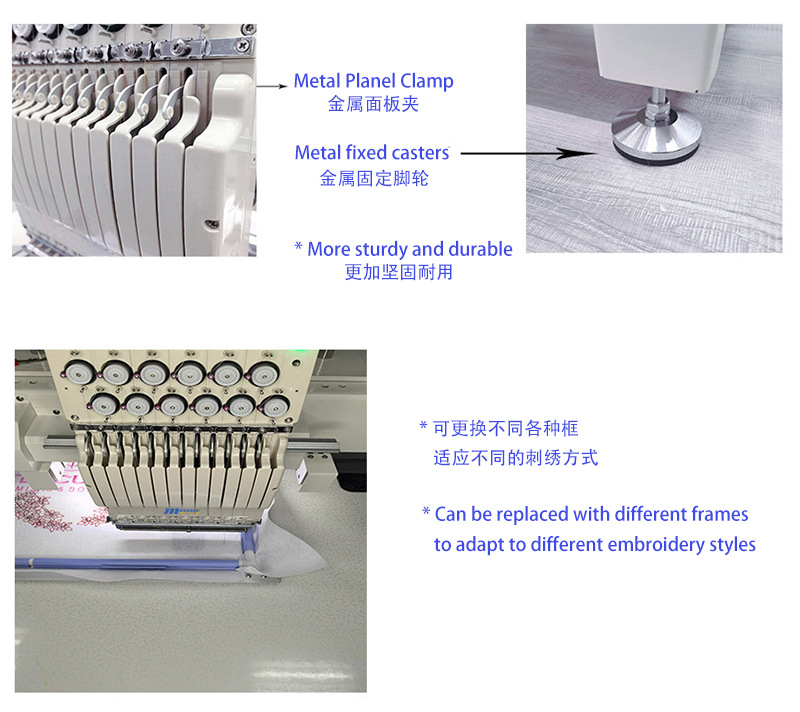 Metal Planel Clamp
金属面板夹

Metal fixed casters
金属固定脚轮

* More sturdy and durable
更加坚固耐用

* 可更换不同各种框
适应不同的刺绣方式

* Can be replaced with different frames to adapt to different embroidery styles