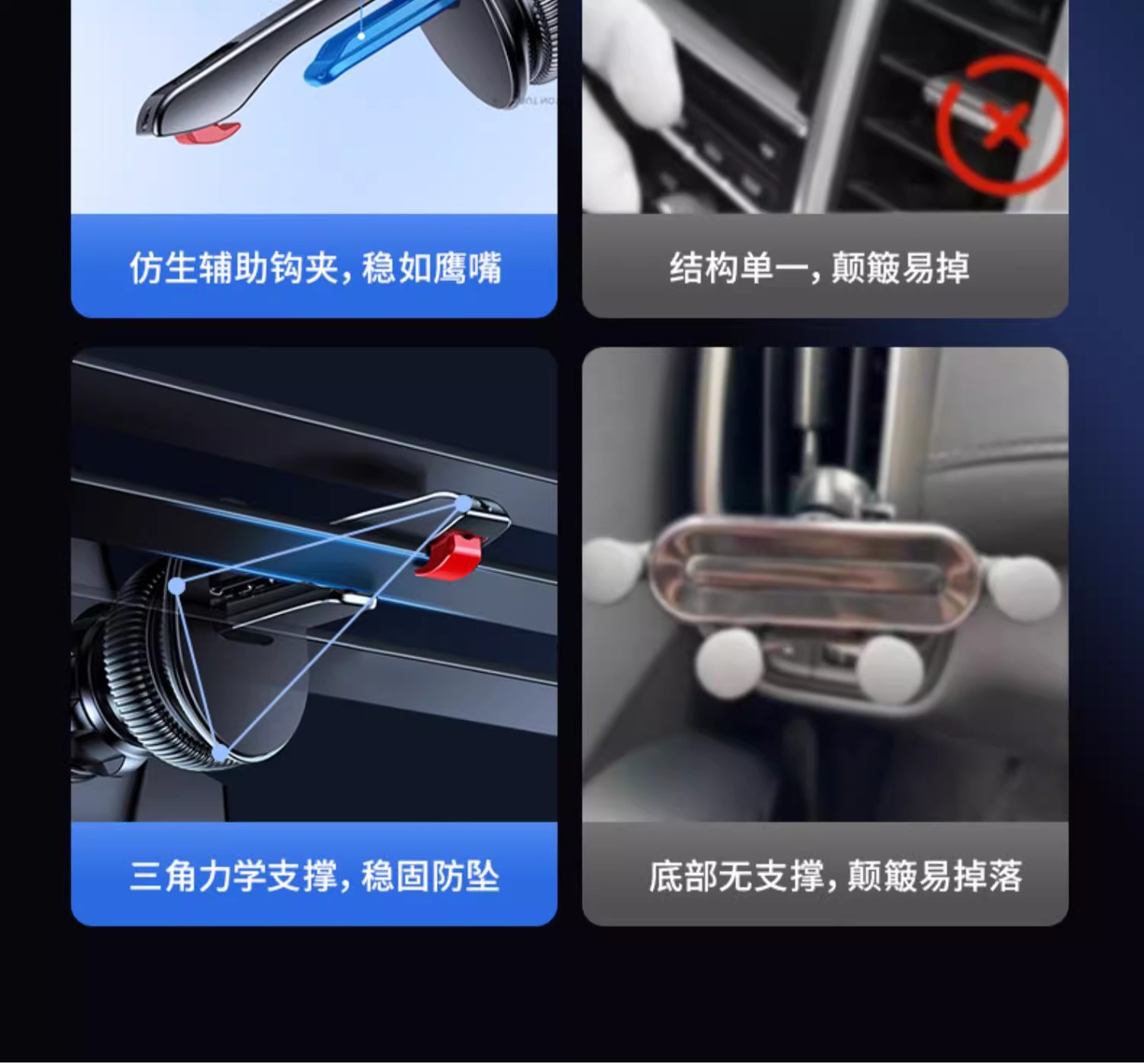 仿生辅助钩夹，稳如鹰嘴

结构单一，颠簸易掉

三角力学支撑，稳固防坠

底部无支撑，颠簸易掉落