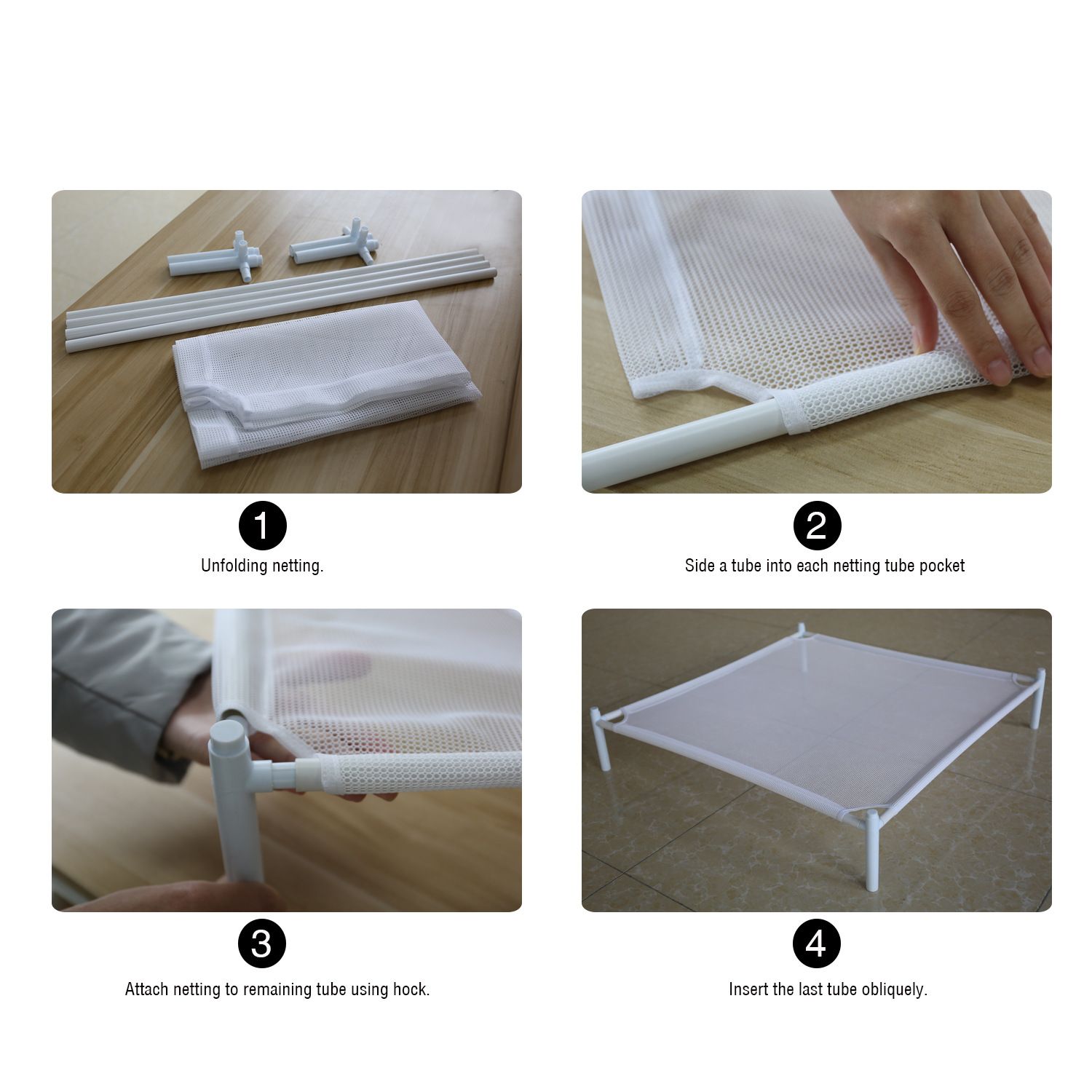 1

Unfolding netting.

2

Side a tube into each netting tube pocket

3

Attach netting to remaining tube using hock.

4

Insert the last tube obliquely.