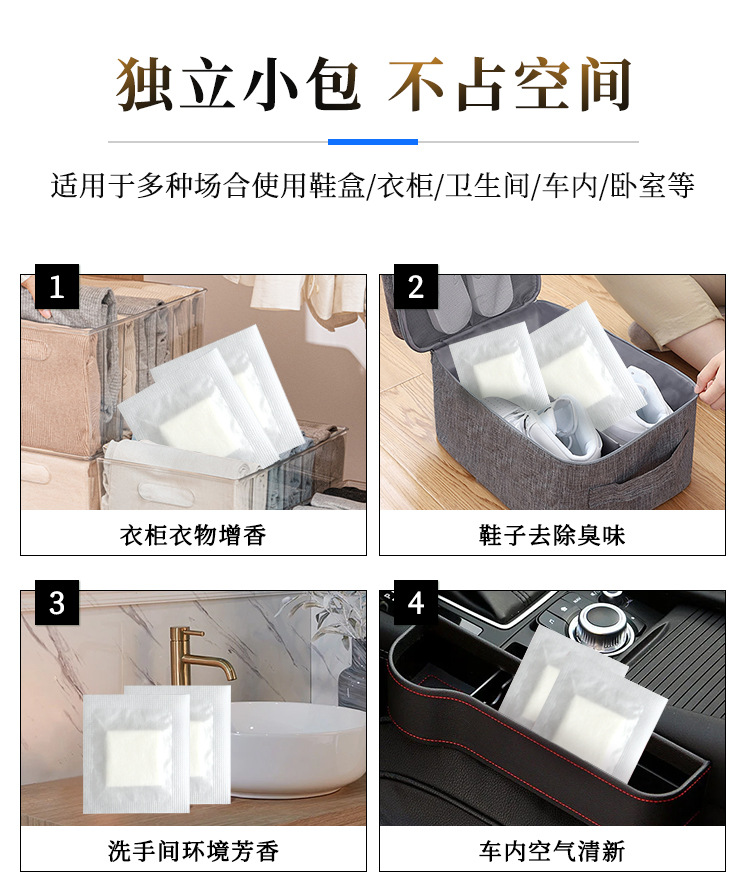 独立小包 不占空间

适用于多种场合使用鞋盒/衣柜/卫生间/车内/卧室等

1

衣柜衣物增香

2

鞋子去除臭味

3

洗手间环境芳香

4

车内空气清新