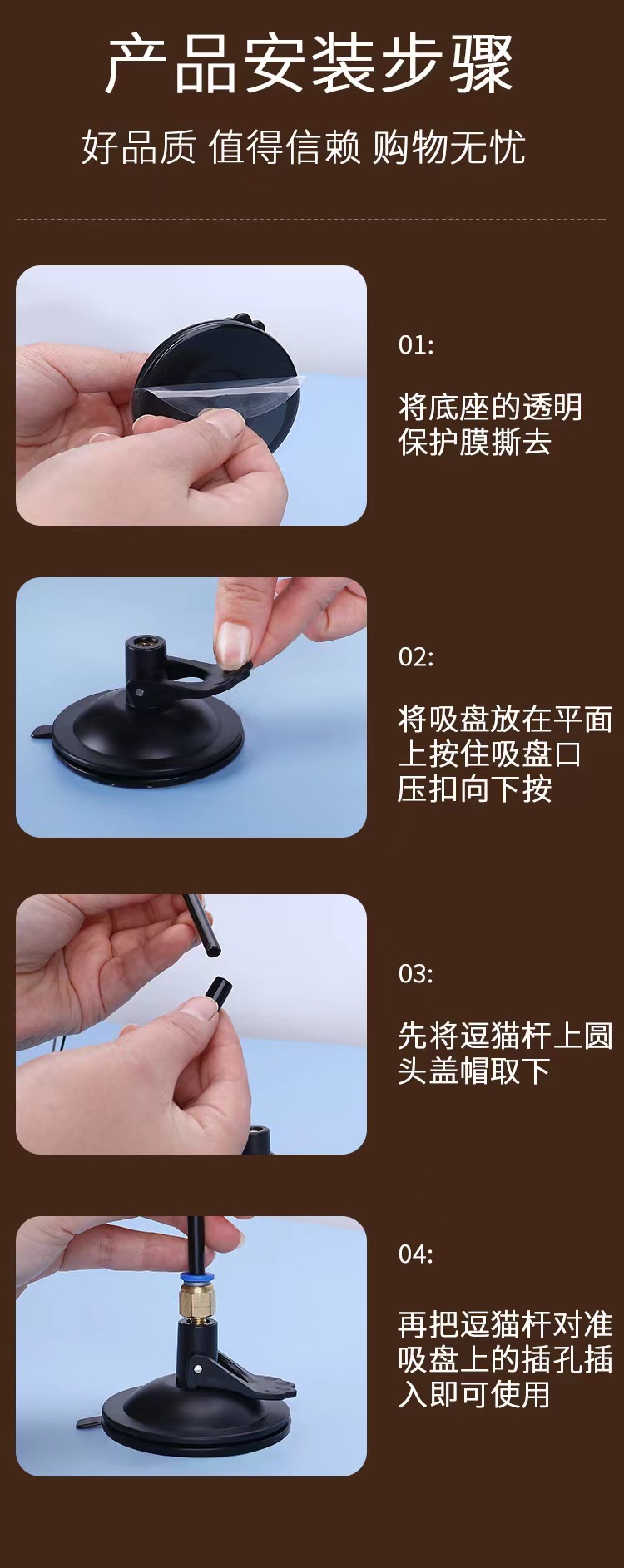 产品安装步骤

好品质 值得信赖 购物无忧

01:

将底座的透明保护膜撕去

02:

将吸盘放在平面上按住吸盘口压扣向下按

03:

先将逗猫杆上圆头盖帽取下

04:

再把逗猫杆对准吸盘上的插孔插入即可使用