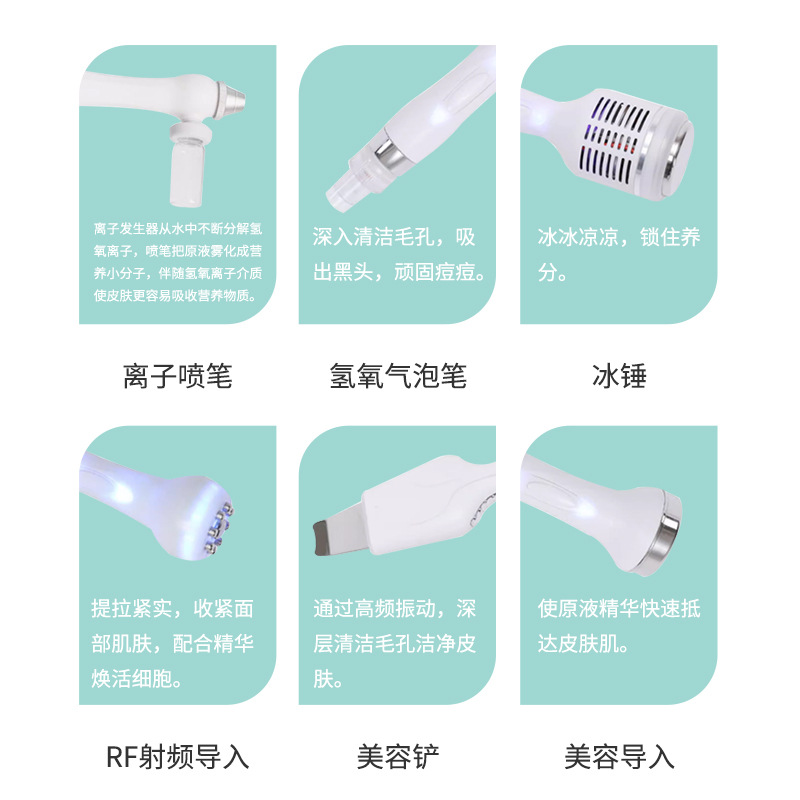 离子发生器从水中不断分解氢氧离子，喷笔把原液雾化成营养小分子，伴随氢氧离子介质使皮肤更容易吸收营养物质。

离子喷笔

深入清洁毛孔，吸出黑头，顽固痘痘。

氢氧气泡笔

冰冰凉凉，锁住养分。

冰锤

提拉紧实，收紧面部肌肤，配合精华焕活细胞。

RF射频导入

通过高频振动，深层清洁毛孔洁净皮肤。

美容铲

使原液精华快速抵达皮肤肌。

美容导入