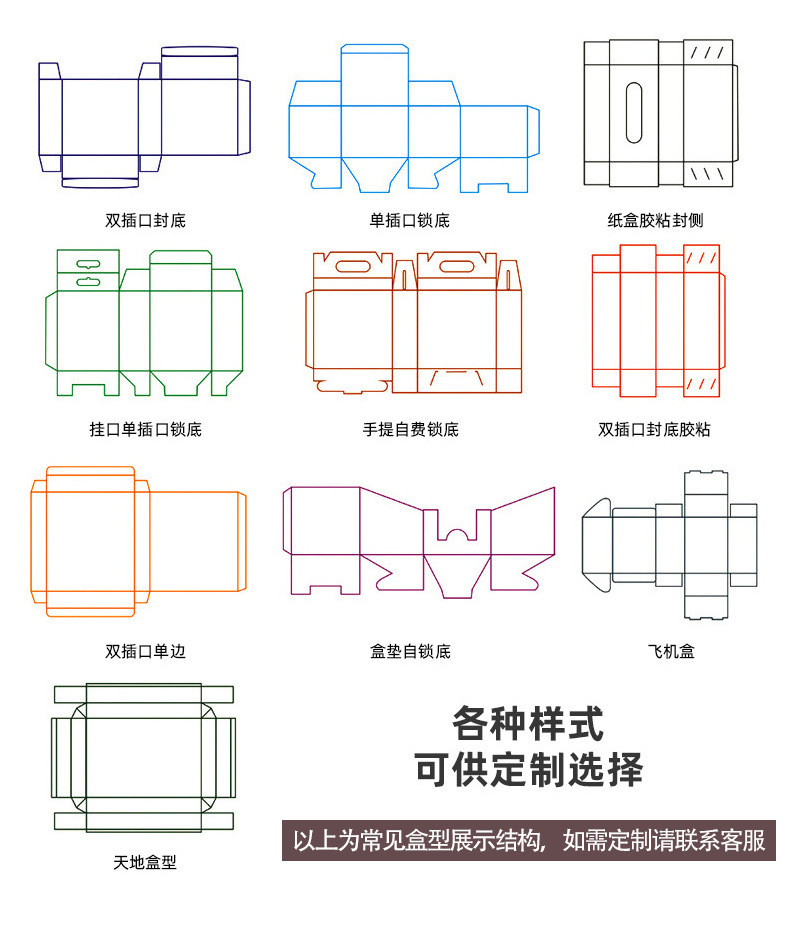 双插口封底

单插口锁底

纸盒胶粘封侧

挂口单插口锁底

手提自费锁底

双插口封底胶粘

双插口单边

盒垫自锁底

飞机盒

天地盒型

各种样式
可供定制选择

以上为常见盒型展示结构，如需定制请联系客服