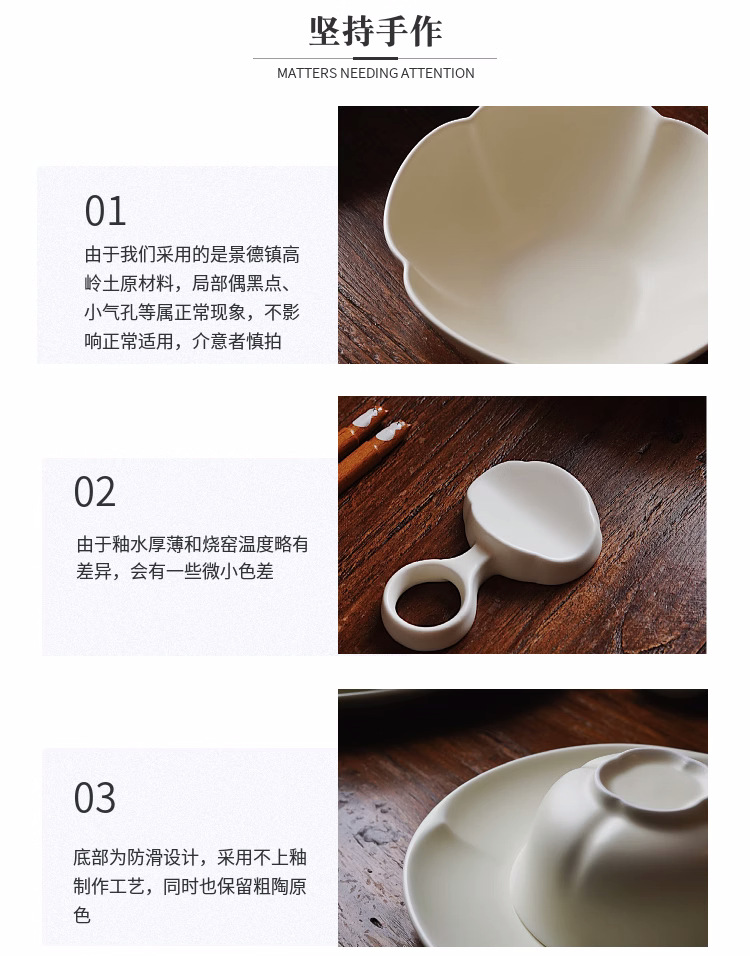 坚持手作
MATTERS NEEDING ATTENTION

01
由于我们采用的是景德镇高岭土原材料，局部偶黑点、小气孔等属正常现象，不影响正常适用，介意者慎拍

02
由于釉水厚薄和烧窑温度略有差异，会有一些微小色差

03
底部为防滑设计，采用不上釉制作工艺，同时也保留粗陶原色