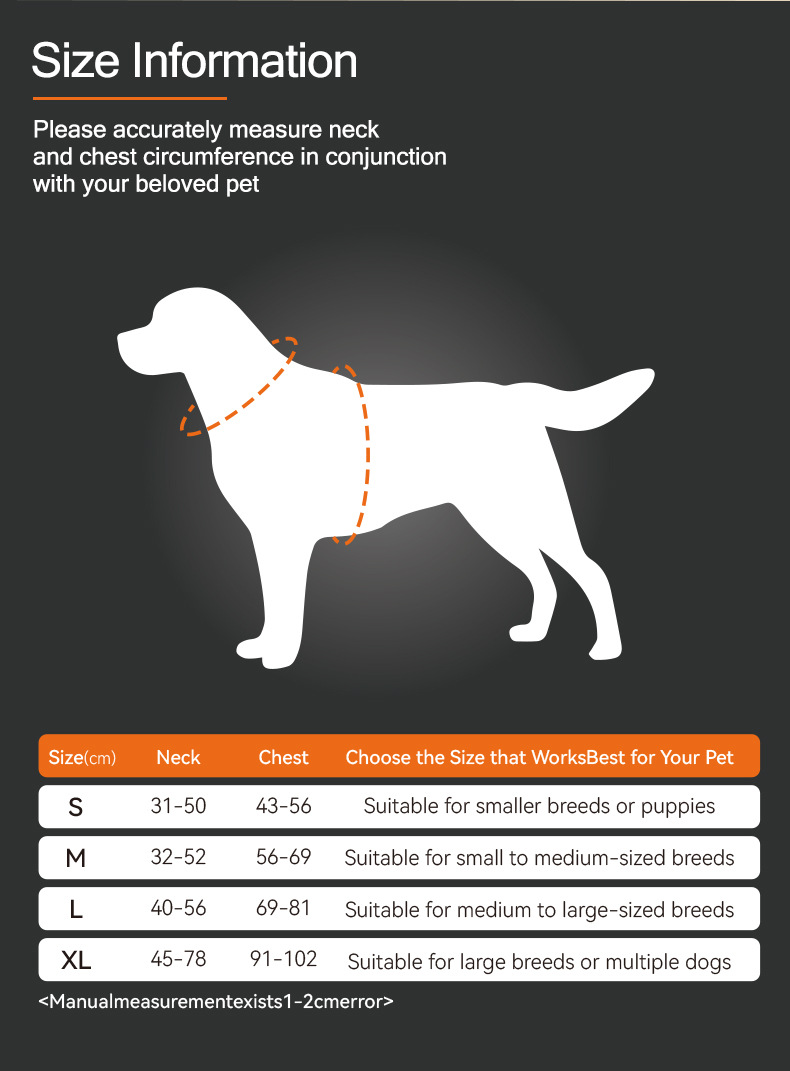 Size Information

Please accurately measure neck and chest circumference in conjunction with your beloved pet

| Size(cm) | Neck | Chest | Choose the Size that WorksBest for Your Pet |
|---|---|---|---|
| S | 31-50 | 43-56 | Suitable for smaller breeds or puppies |
| M | 32-52 | 56-69 | Suitable for small to medium-sized breeds |
| L | 40-56 | 69-81 | Suitable for medium to large-sized breeds |
| XL | 45-78 | 91-102 | Suitable for large breeds or multiple dogs |

<Manualmeasurementexists1-2cmerror>