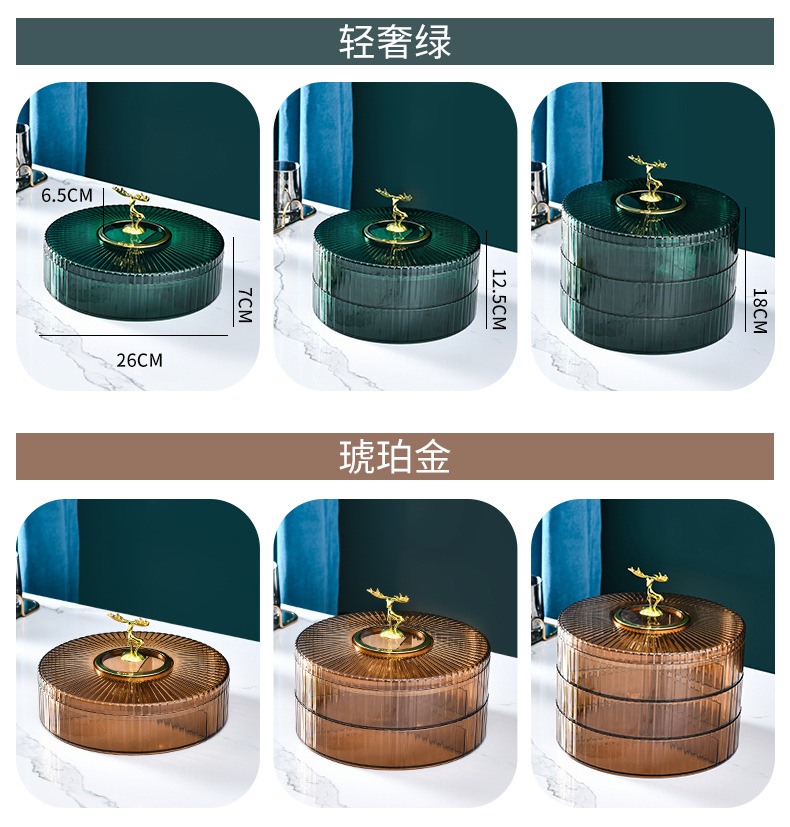 轻奢绿

6.5CM

7CM

26CM

12.5CM

18CM

琥珀金