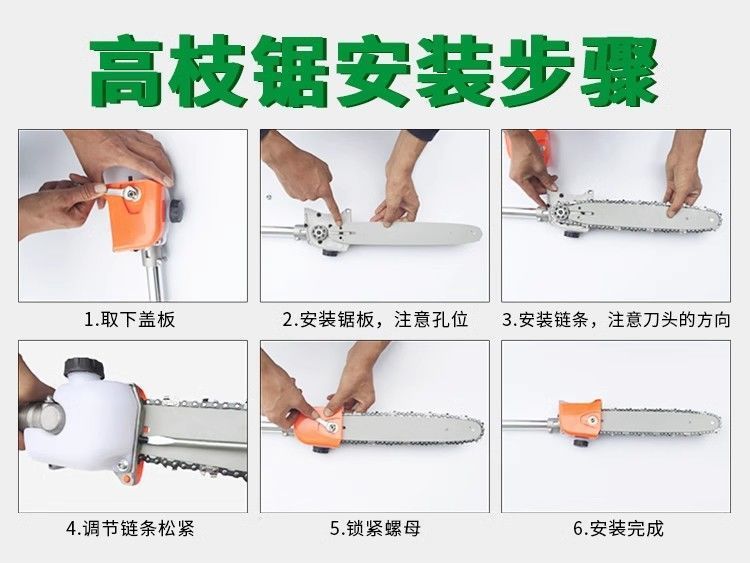 高枝锯安装步骤

1.取下盖板

2.安装锯板，注意孔位

3.安装链条，注意刀头的方向

4.调节链条松紧

5.锁紧螺母

6.安装完成