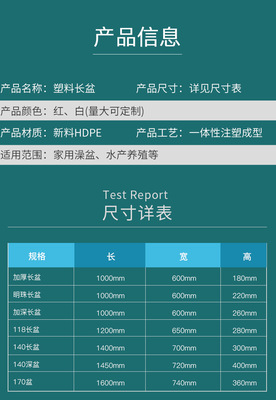 产品信息

产品名称：塑料长盆 产品尺寸：详见尺寸表

产品颜色：红、白(量大可定制)

产品材质：新料HDPE 产品工艺：一体性注塑成型

适用范围：家用澡盆、水产养殖等

Test Report
尺寸详表

| 规格 | 长 | 宽 | 高 |
|---|---|---|---|
| 加厚长盆 | 1000mm | 600mm | 180mm |
| 明珠长盆 | 1000mm | 600mm | 220mm |
| 加深长盆 | 1000mm | 600mm | 260mm |
| 118长盆 | 1200mm | 650mm | 280mm |
| 140长盆 | 1400mm | 700mm | 300mm |
| 140深盆 | 1450mm | 720mm | 400mm |
| 170盆 | 1600mm | 740mm | 360mm |