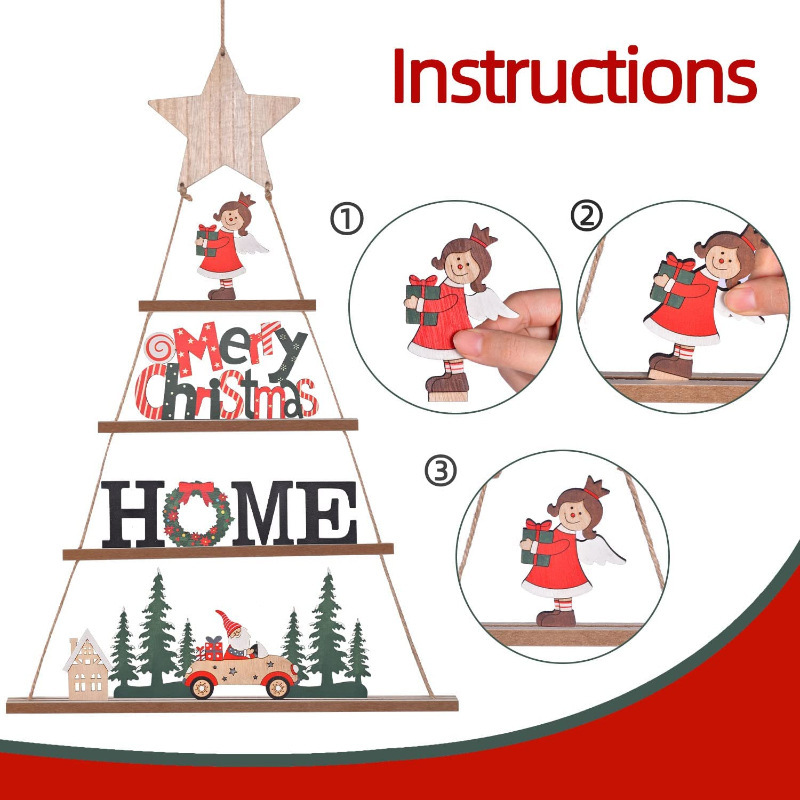 Instructions

Merry Christmas

HOME

①

②

③