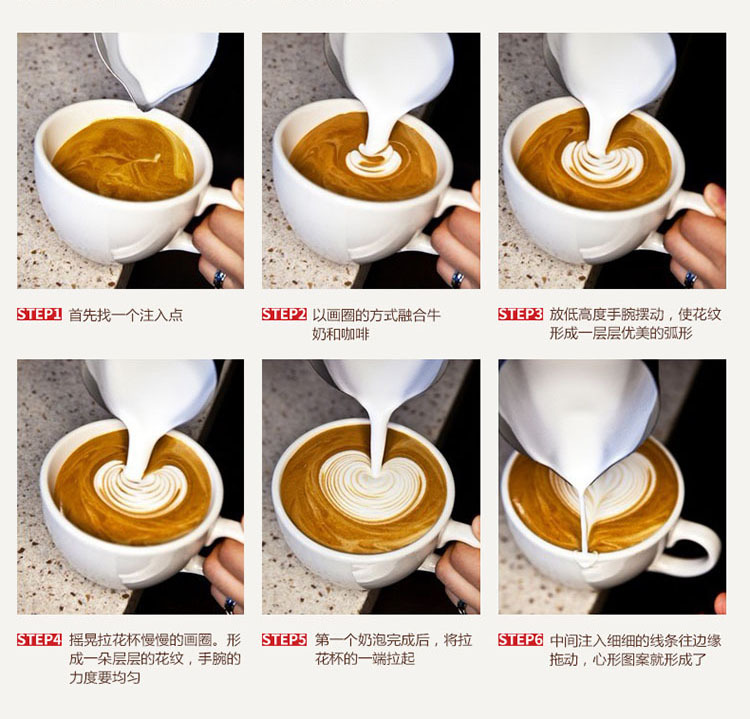 STEP1 首先找一个注入点

STEP2 以画圈的方式融合牛奶和咖啡

STEP3 放低高度手腕摆动，使花纹形成一层层优美的弧形

STEP4 摇晃拉花杯慢慢的画圈。形成一朵层层的花纹，手腕的力度要均匀

STEP5 第一个奶泡完成后，将拉花杯的一端拉起

STEP6 中间注入细细的线条往边缘拖动，心形图案就形成了