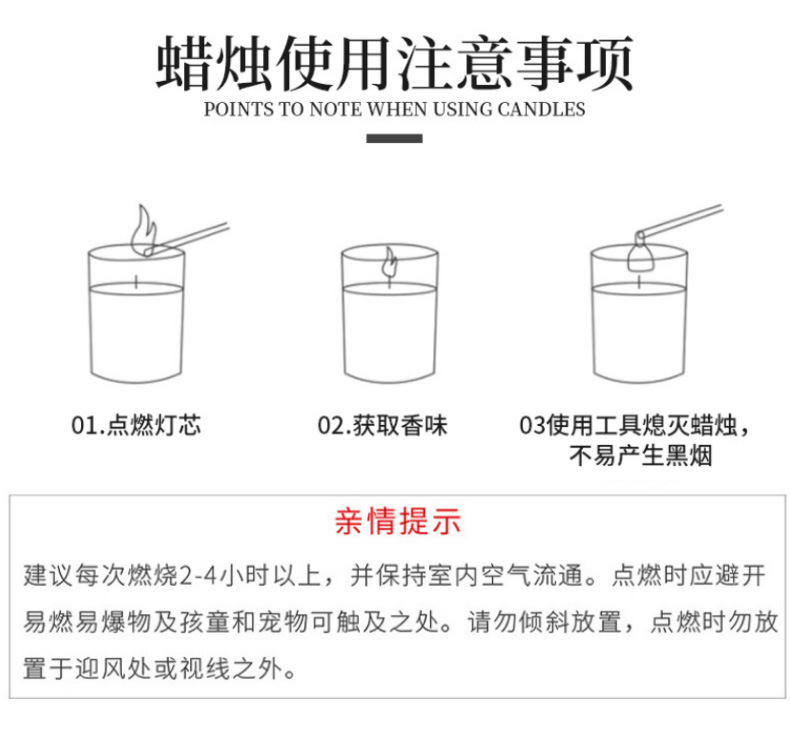 蜡烛使用注意事项

POINTS TO NOTE WHEN USING CANDLES

01.点燃灯芯

02.获取香味

03使用工具熄灭蜡烛，不易产生黑烟

亲情提示

建议每次燃烧2-4小时以上，并保持室内空气流通。点燃时应避开易燃易爆物及孩童和宠物可触及之处。请勿倾斜放置，点燃时勿放置于迎风处或视线之外。