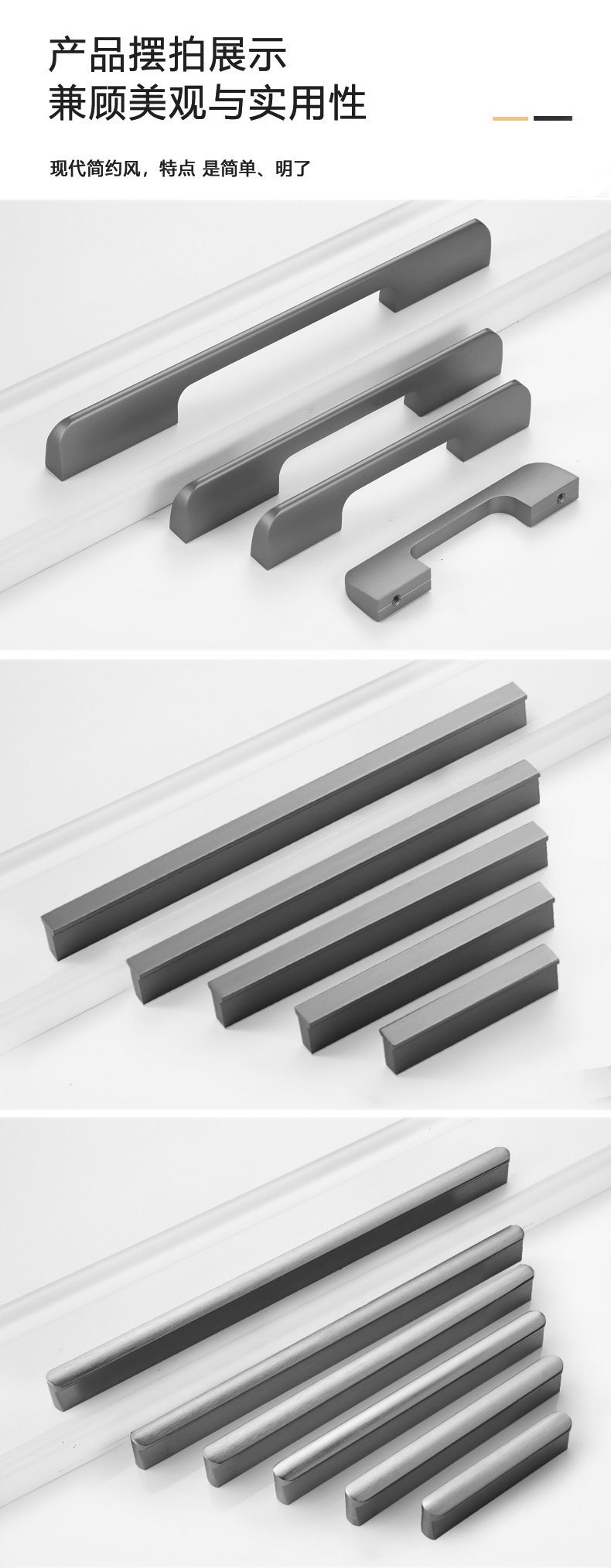 产品摆拍展示
兼顾美观与实用性

现代简约风，特点 是简单、明了