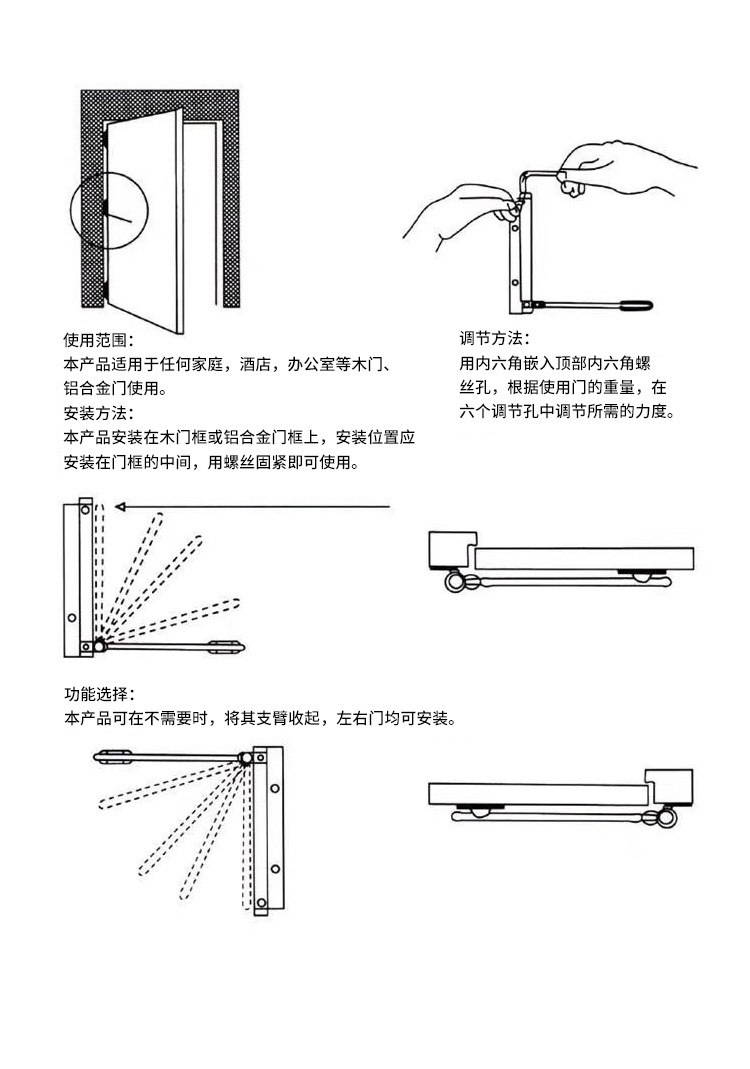 使用范围：
本产品适用于任何家庭，酒店，办公室等木门、铝合金门使用。
安装方法：
本产品安装在木门框或铝合金门框上，安装位置应安装在门框的中间，用螺丝固紧即可使用。

调节方法：
用内六角嵌入顶部内六角螺丝孔，根据使用门的重量，在六个调节孔中调节所需的力度。

功能选择：
本产品可在不需要时，将其支臂收起，左右门均可安装。