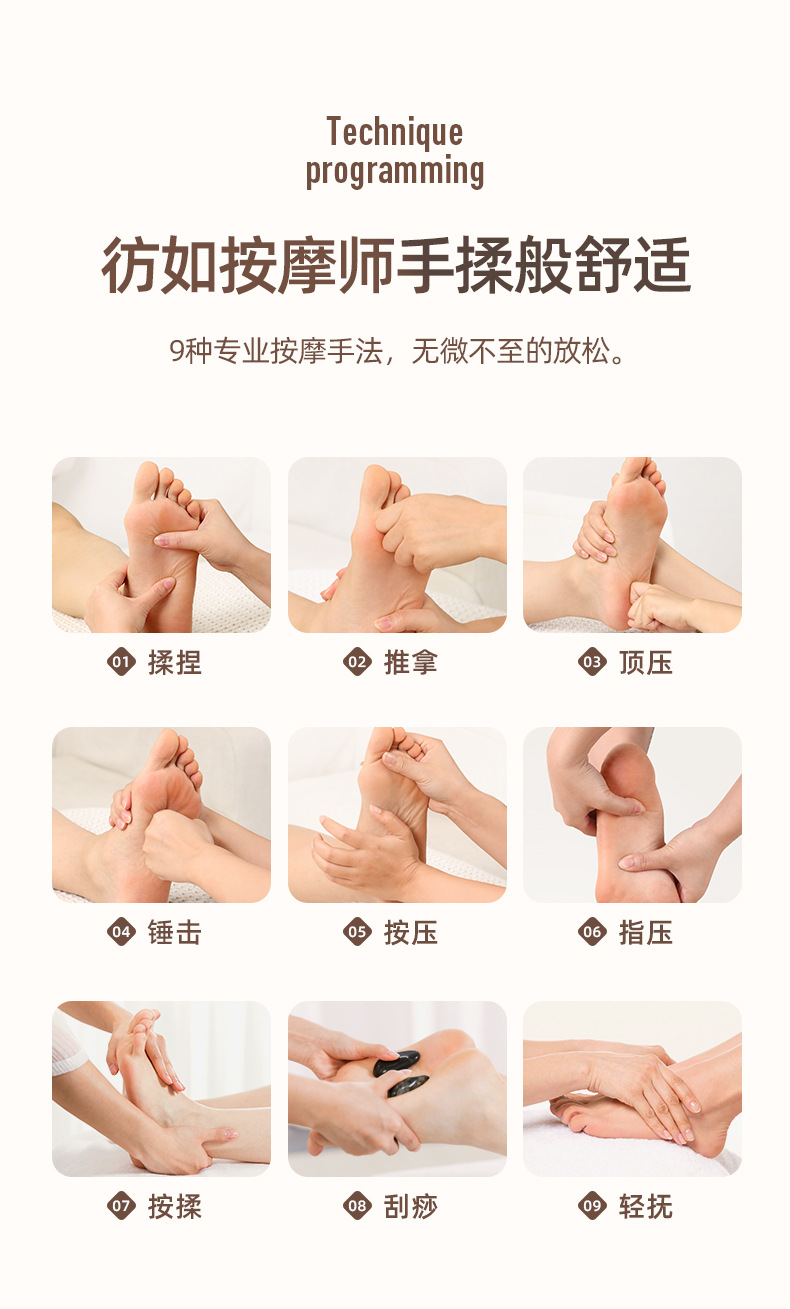 Technique programming

彷如按摩师手揉般舒适

9种专业按摩手法，无微不至的放松。

01 揉捏

02 推拿

03 顶压

04 锤击

05 按压

06 指压

07 按揉

08 刮痧

09 轻抚