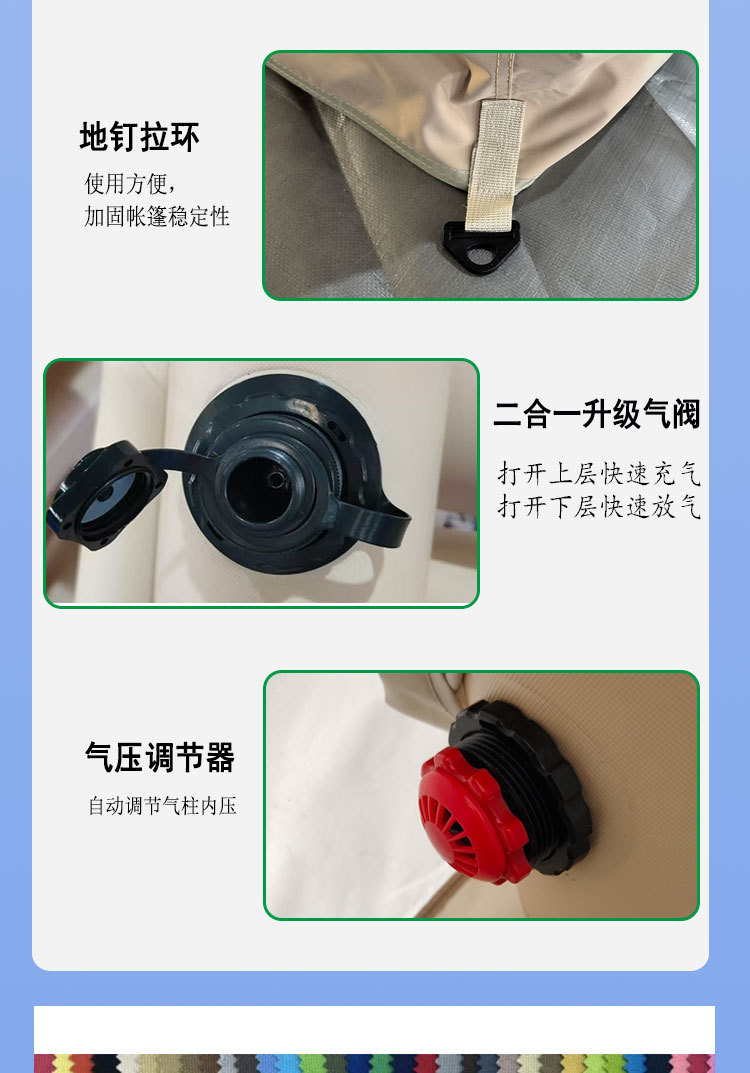 地钉拉环

使用方便，
加固帐篷稳定性

二合一升级气阀

打开上层快速充气
打开下层快速放气

气压调节器

自动调节气柱内压