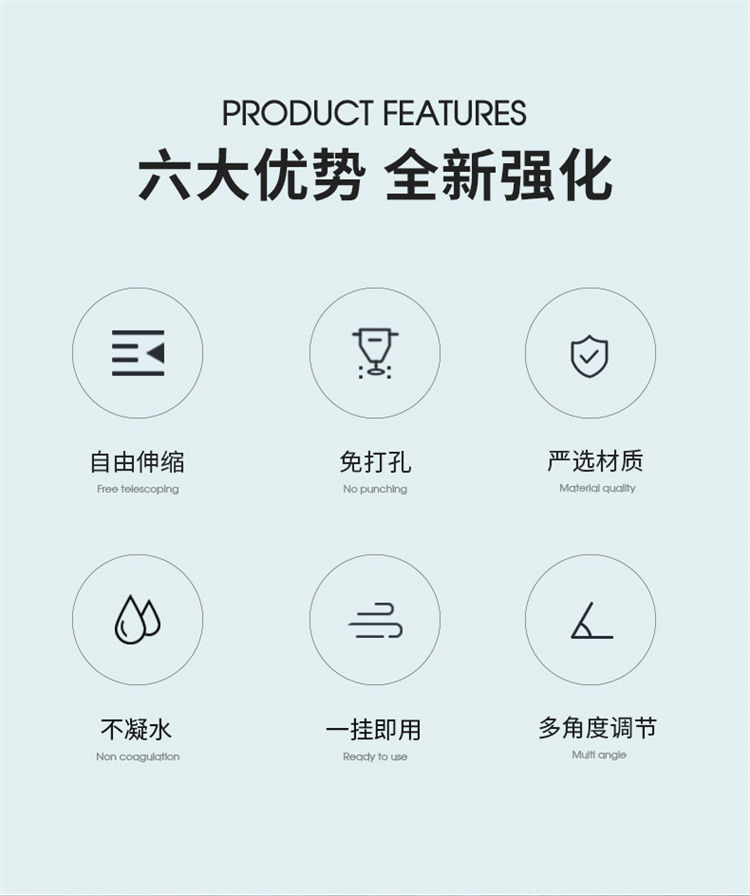 PRODUCT FEATURES
六大优势 全新强化

自由伸缩
Free telescoping

免打孔
No punching

严选材质
Material quality

不凝水
Non coagulation

一挂即用
Ready to use

多角度调节
Multi angle