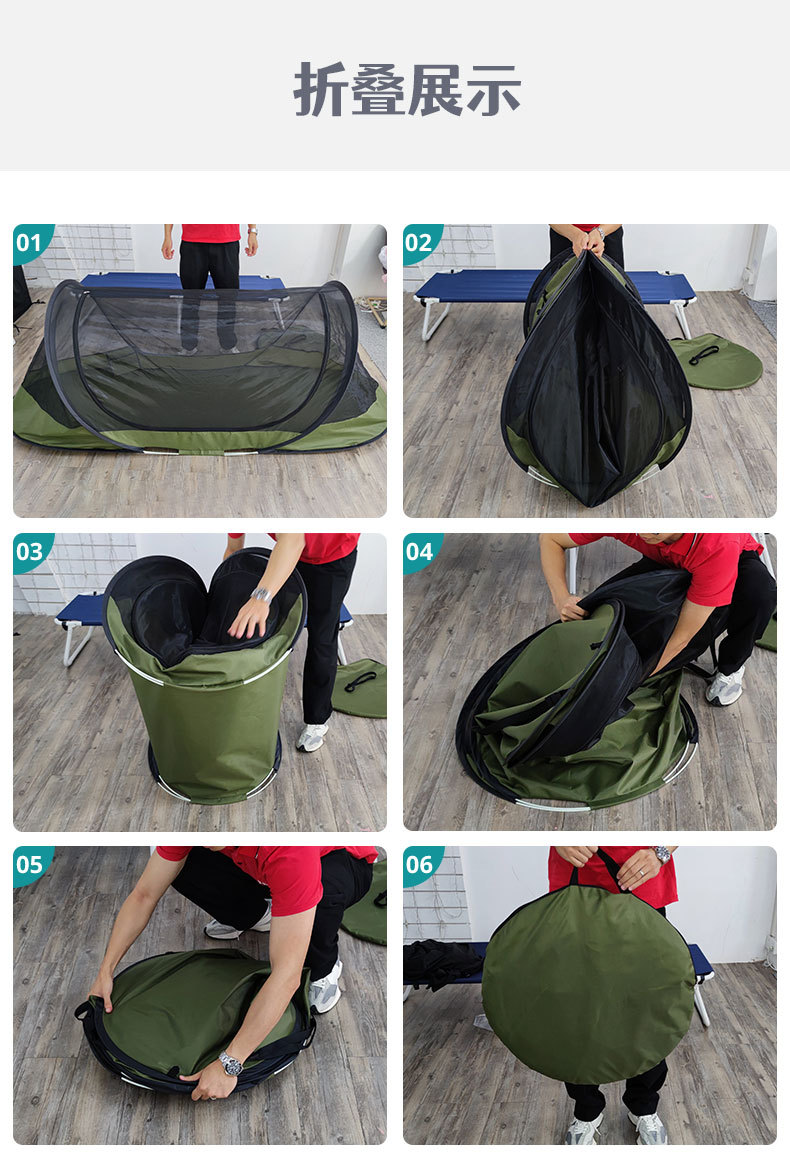 折叠展示

01

02

03

04

05

06