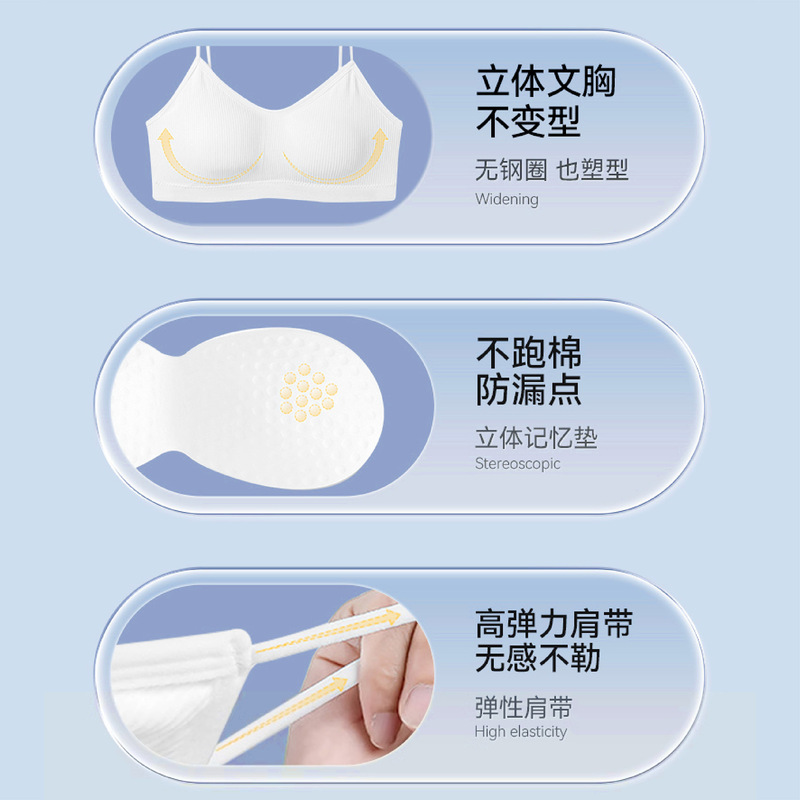 立体文胸
不变型

无钢圈 也塑型
Widening

不跑棉
防漏点

立体记忆垫
Stereoscopic

高弹力肩带
无感不勒

弹性肩带
High elasticity