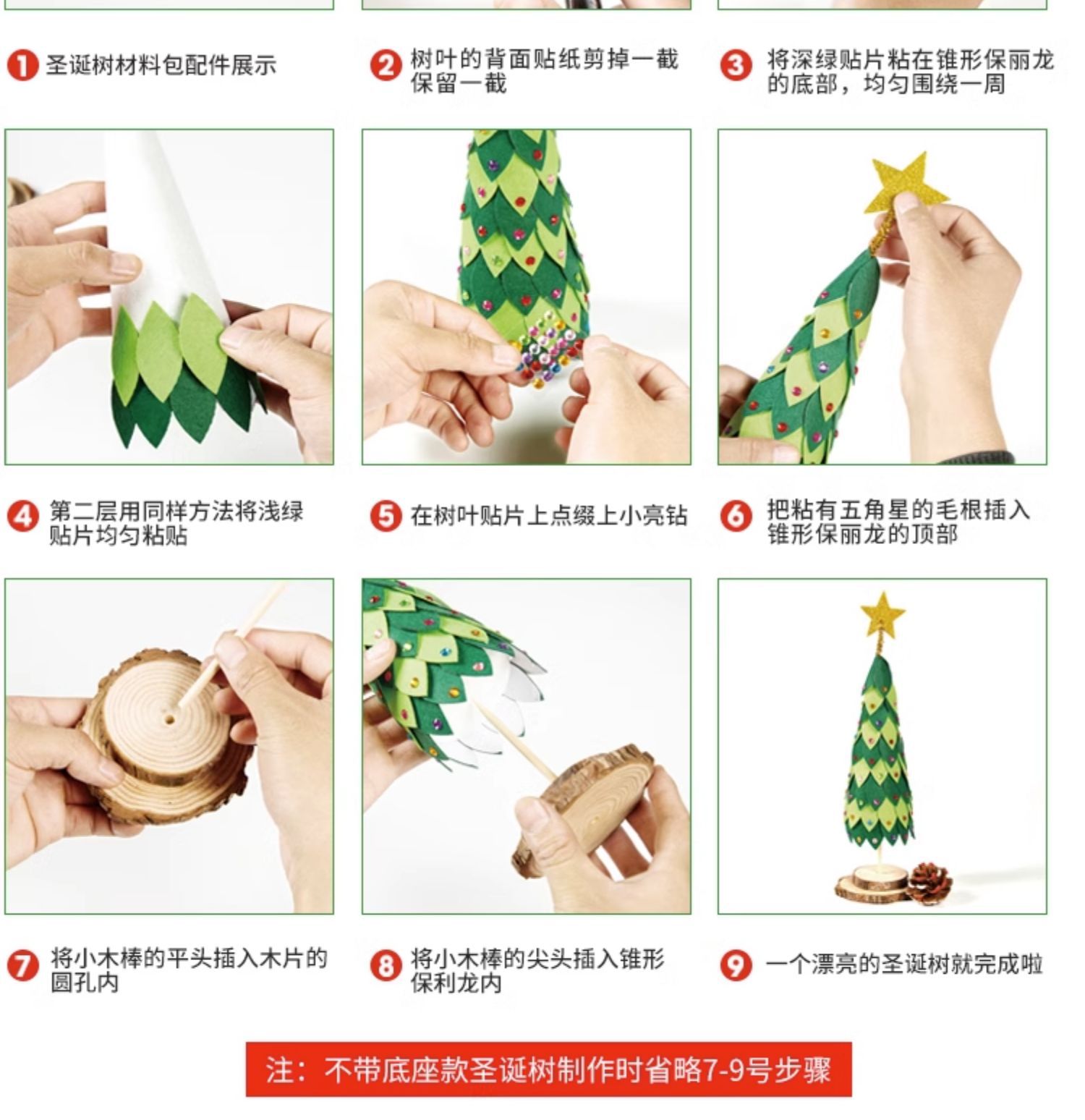 1 圣诞树材料包配件展示

2 树叶的背面贴纸剪掉一截保留一截

3 将深绿贴片粘在锥形保丽龙的底部，均匀围绕一周

4 第二层用同样方法将浅绿贴片均匀粘贴

5 在树叶贴片上点缀上小亮钻

6 把粘有五角星的毛根插入锥形保丽龙的顶部

7 将小木棒的平头插入木片的圆孔内

8 将小木棒的尖头插入锥形保利龙内

9 一个漂亮的圣诞树就完成啦

注：不带底座款圣诞树制作时省略7-9号步骤