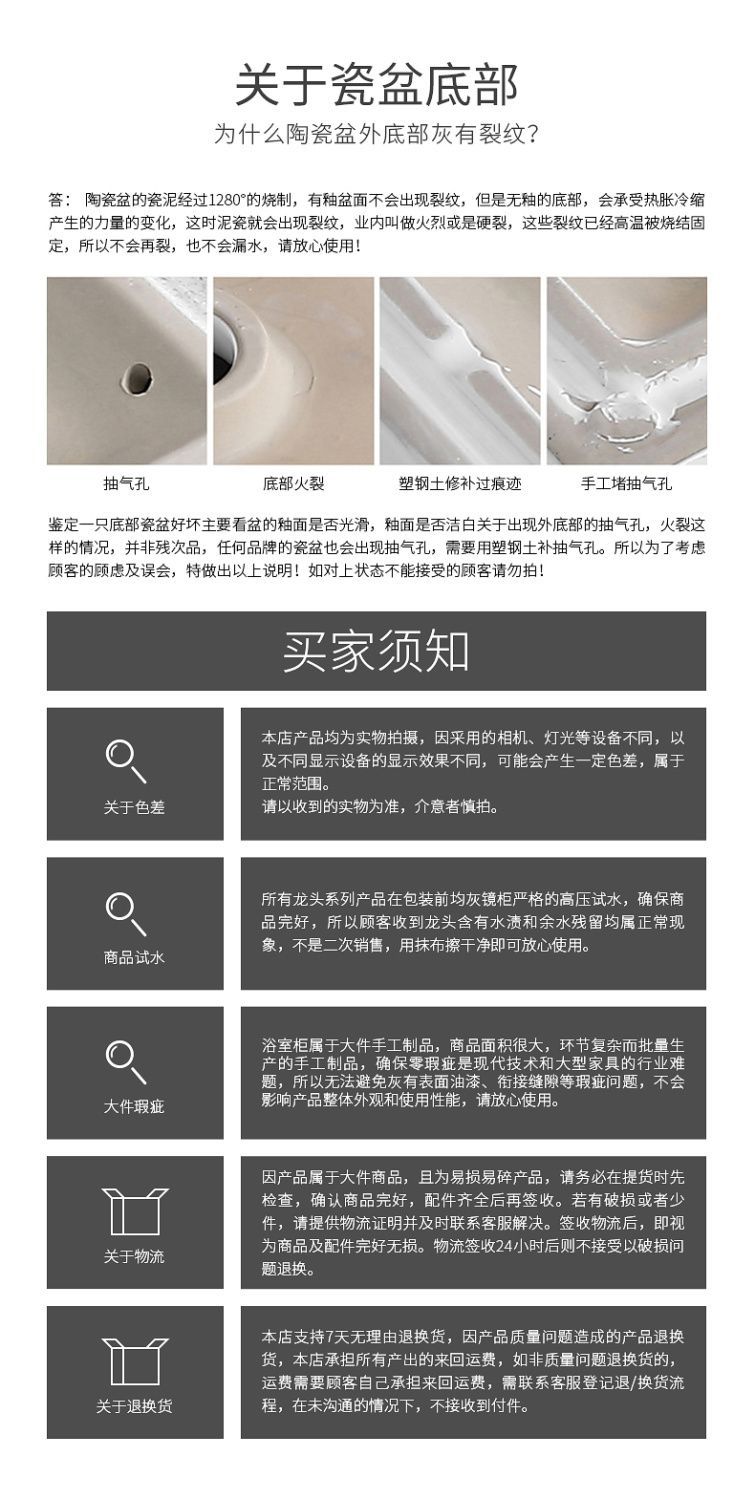 关于瓷盆底部

为什么陶瓷盆外底部灰有裂纹？

答：陶瓷盆的瓷泥经过1280°的烧制，有釉盆面不会出现裂纹，但是无釉的底部，会承受热胀冷缩产生的力量的变化，这时泥瓷就会出现裂纹，业内叫做火烈或是硬裂，这些裂纹已经高温被烧结固定，所以不会再裂，也不会漏水，请放心使用！

抽气孔

底部火裂

塑钢土修补过痕迹

手工堵抽气孔

鉴定一只底部瓷盆好坏主要看盆的釉面是否光滑，釉面是否洁白关于出现外底部的抽气孔，火裂这样的情况，并非残次品，任何品牌的瓷盆也会出现抽气孔，需要用塑钢土补抽气孔。所以为了考虑顾客的顾虑及误会，特做出以上说明！如对上状态不能接受的顾客请勿拍！

买家须知

关于色差

本店产品均为实物拍摄，因采用的相机、灯光等设备不同，以及不同显示设备的显示效果不同，可能会产生一定色差，属于正常范围。
请以收到的实物为准，介意者慎拍。

商品试水

所有龙头系列产品在包装前均灰镜柜严格的高压试水，确保商品完好，所以顾客收到龙头含有水渍和余水残留均属正常现象，不是二次销售，用抹布擦干净即可放心使用。

大件瑕疵

浴室柜属于大件手工制品，商品面积很大，环节复杂而批量生产的手工制品，确保零瑕疵是现代技术和大型家具的行业难题，所以无法避免灰有表面油漆、衔接缝隙等瑕疵问题，不会影响产品整体外观和使用性能，请放心使用。

关于物流

因产品属于大件商品，且为易损易碎产品，请务必在提货时先检查，确认商品完好，配件齐全后再签收。若有破损或者少件，请提供物流证明并及时联系客服解决。签收物流后，即视为商品及配件完好无损。物流签收24小时后则不接受以破损问题退换。

关于退换货

本店支持7天无理由退换货，因产品质量问题造成的产品退换货，本店承担所有产出的来回运费，如非质量问题退换货的，运费需要顾客自己承担来回运费，需联系客服登记退/换货流程，在未沟通的情况下，不接收到付件。