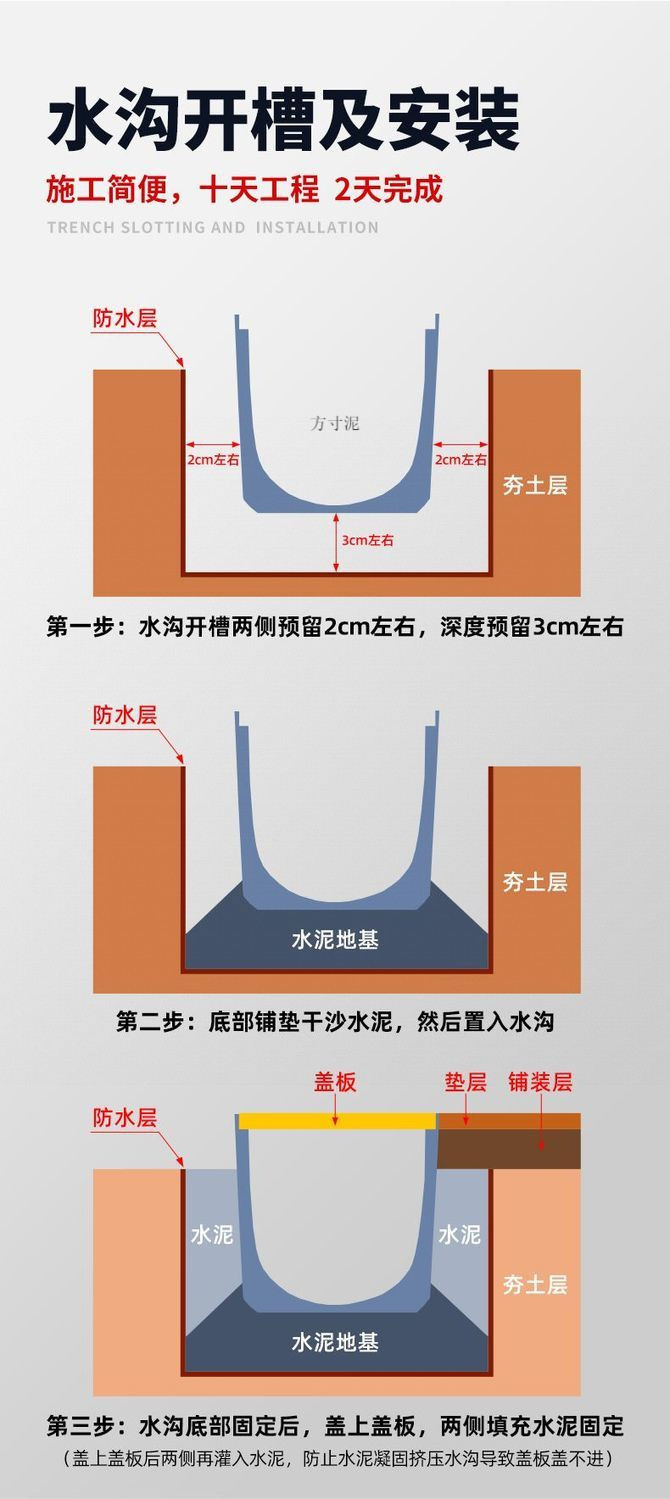 水沟开槽及安装

施工简便，十天工程 2天完成

TRENCH SLOTTING AND INSTALLATION

防水层

方寸泥

2cm左右

2cm左右

夯土层

3cm左右

第一步：水沟开槽两侧预留2cm左右，深度预留3cm左右

防水层

夯土层

水泥地基

第二步：底部铺垫干沙水泥，然后置入水沟

盖板

垫层

铺装层

防水层

水泥

水泥

夯土层

水泥地基

第三步：水沟底部固定后，盖上盖板，两侧填充水泥固定

（盖上盖板后两侧再灌入水泥，防止水泥凝固挤压水沟导致盖板盖不进）