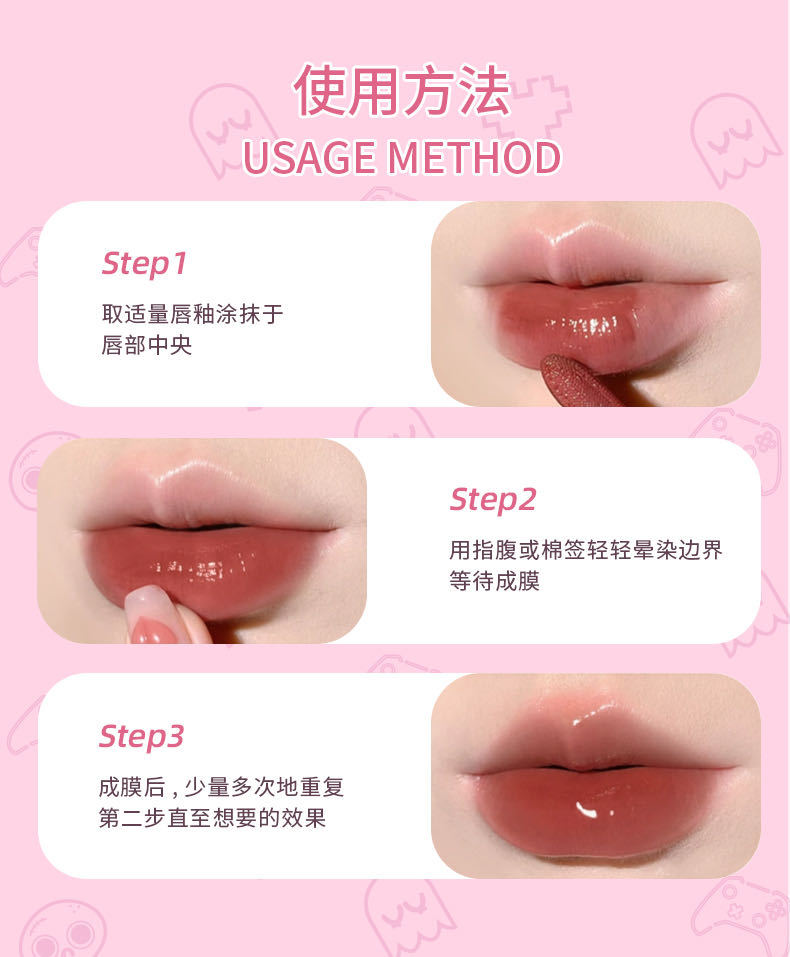 使用方法
USAGE METHOD

Step1
取适量唇釉涂抹于唇部中央

Step2
用指腹或棉签轻轻晕染边界等待成膜

Step3
成膜后，少量多次地重复第二步直至想要的效果