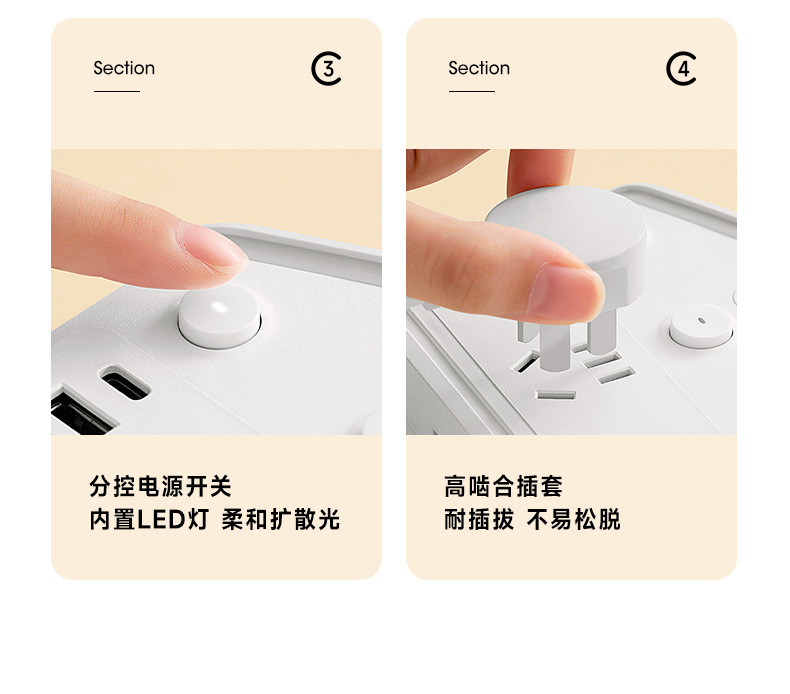 Section

3

分控电源开关
内置LED灯 柔和扩散光

Section

4

高啮合插套
耐插拔 不易松脱