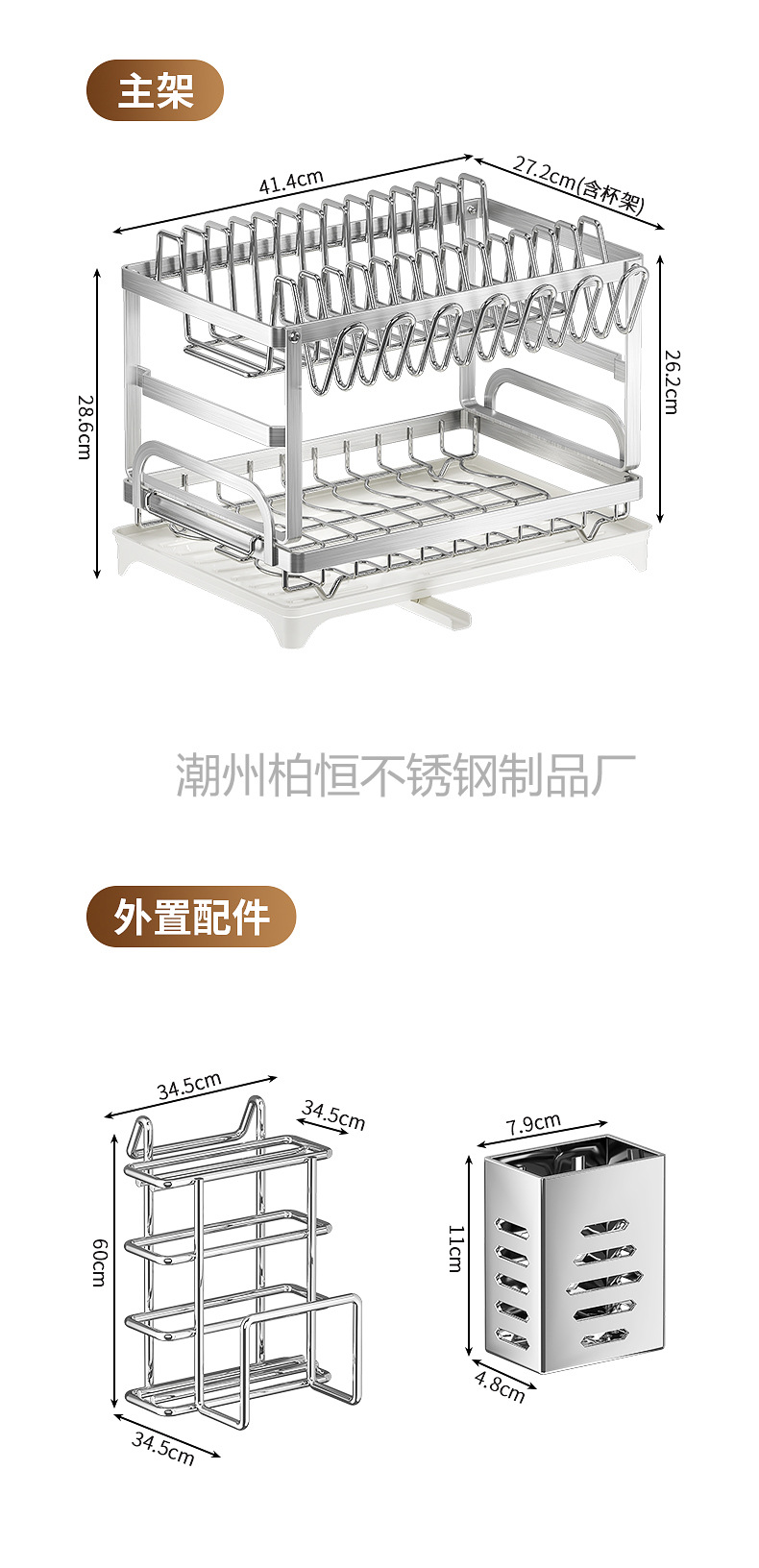 主架

41.4cm

27.2cm(含杯架)

28.6cm

26.2cm

潮州柏恒不锈钢制品厂

外置配件

34.5cm

34.5cm

60cm

34.5cm

7.9cm

11cm

4.8cm