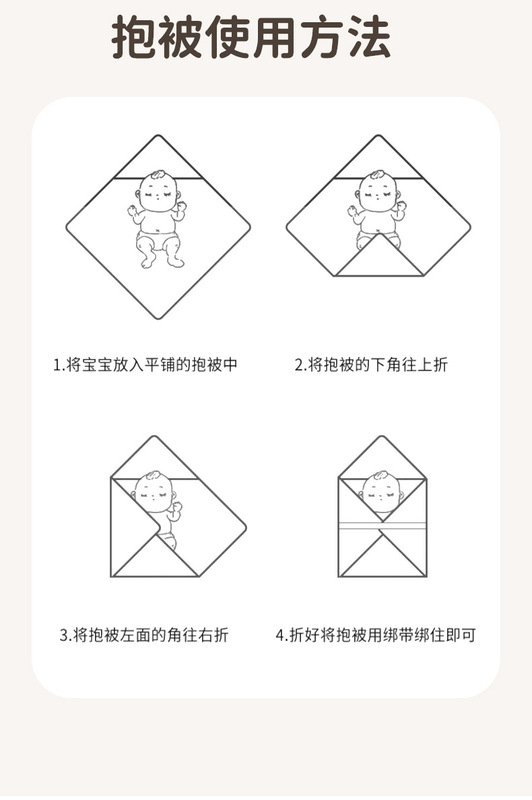 抱被使用方法

1.将宝宝放入平铺的抱被中

2.将抱被的下角往上折

3.将抱被左面的角往右折

4.折好将抱被用绑带绑住即可