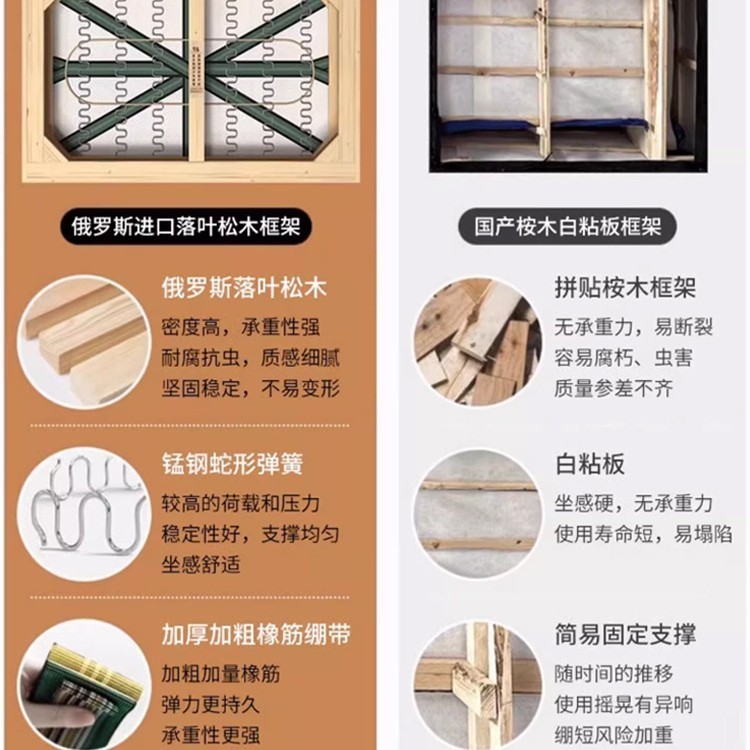 俄罗斯进口落叶松木框架

俄罗斯落叶松木
密度高，承重性强
耐腐抗虫，质感细腻
坚固稳定，不易变形

锰钢蛇形弹簧
较高的荷载和压力
稳定性好，支撑均匀
坐感舒适

加厚加粗橡筋绷带
加粗加量橡筋
弹力更持久
承重性更强

国产桉木白粘板框架

拼贴桉木框架
无承重力，易断裂
容易腐朽、虫害
质量参差不齐

白粘板
坐感硬，无承重力
使用寿命短，易塌陷

简易固定支撑
随时间的推移
使用摇晃有异响
绷短风险加重