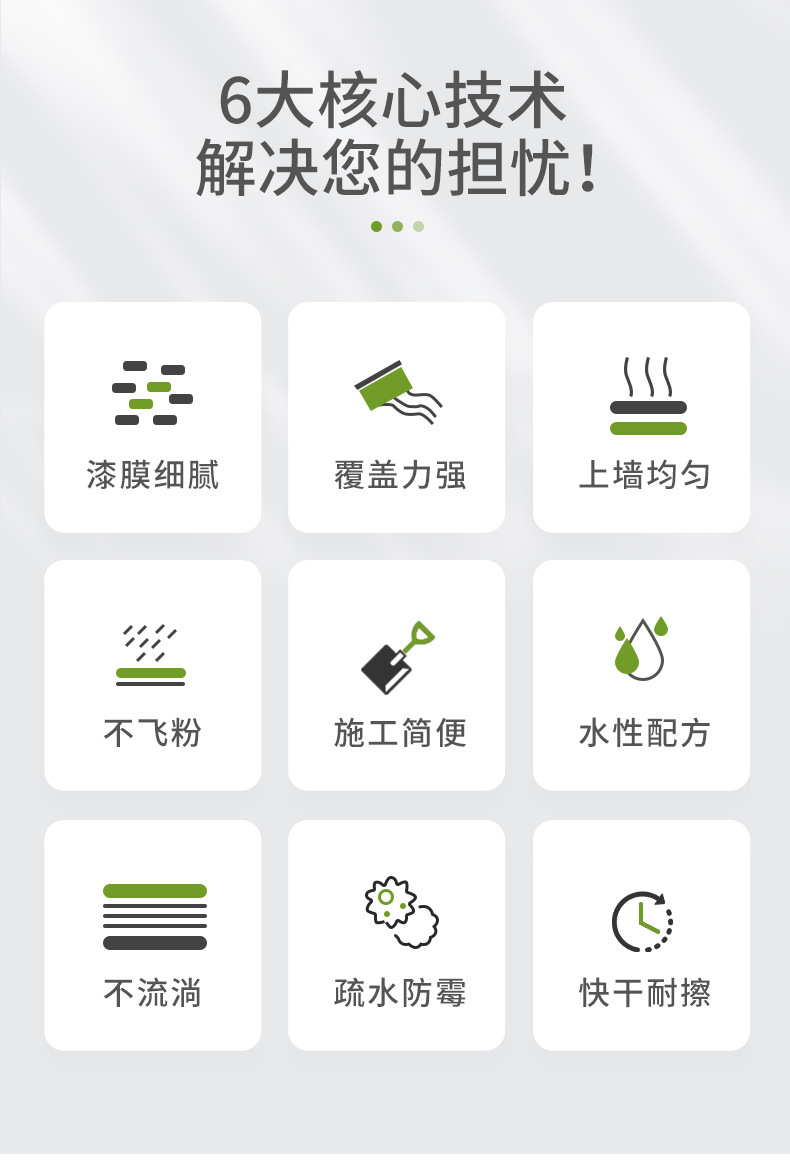 6大核心技术
解决您的担忧！

漆膜细腻

覆盖力强

上墙均匀

不飞粉

施工简便

水性配方

不流淌

疏水防霉

快干耐擦