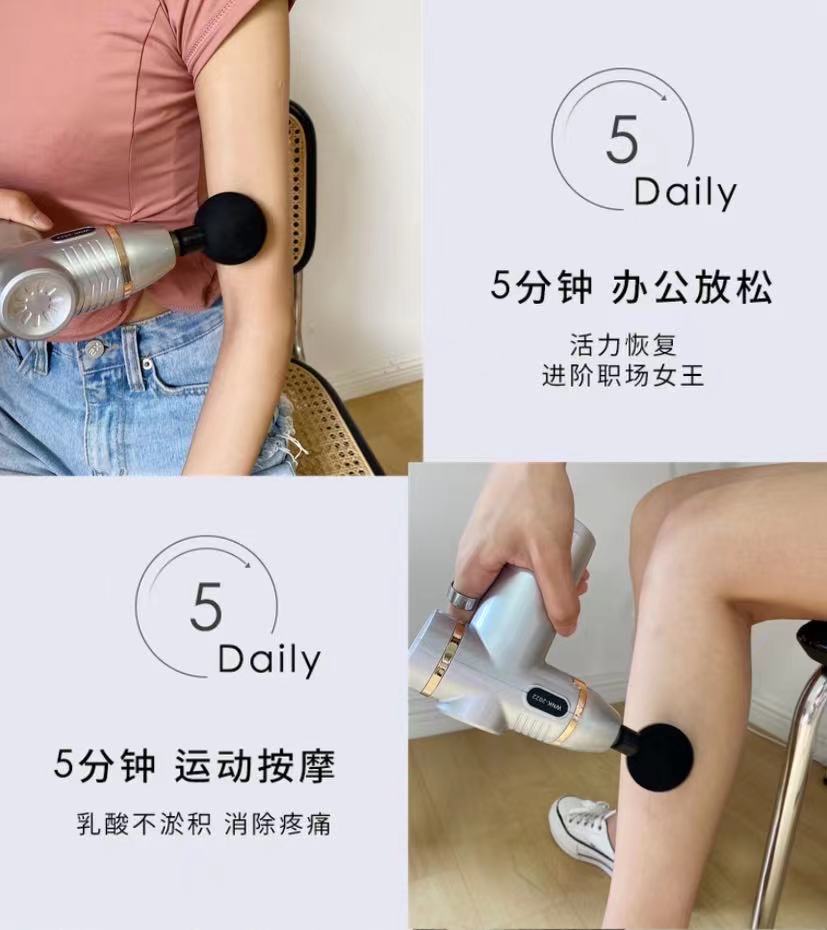 5
Daily

5分钟 办公放松

活力恢复
进阶职场女王

5
Daily

5分钟 运动按摩

乳酸不淤积 消除疼痛

WNK-2022