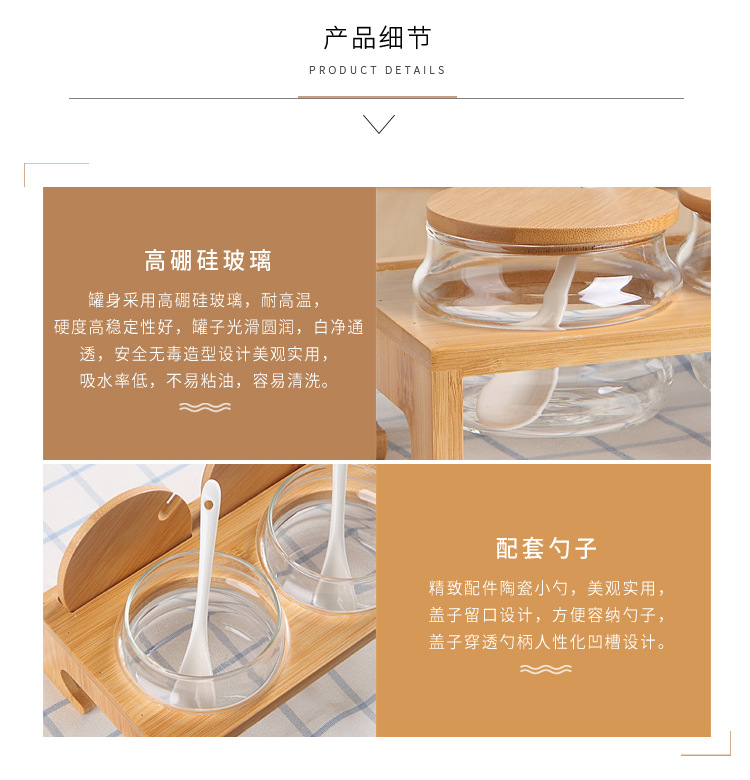 产品细节

PRODUCT DETAILS

高硼硅玻璃

罐身采用高硼硅玻璃，耐高温，硬度高稳定性好，罐子光滑圆润，白净通透，安全无毒造型设计美观实用，吸水率低，不易粘油，容易清洗。

配套勺子

精致配件陶瓷小勺，美观实用，盖子留口设计，方便容纳勺子，盖子穿透勺柄人性化凹槽设计。