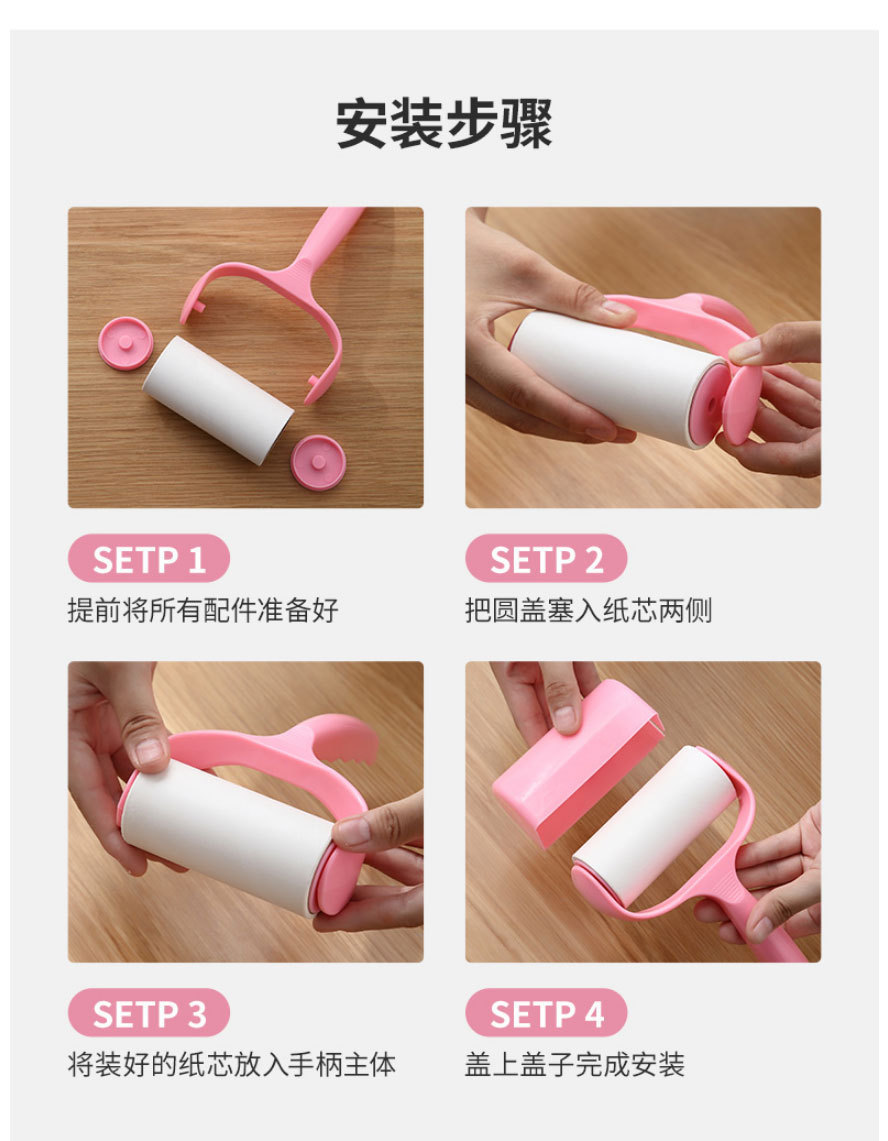 安装步骤

SETP 1
提前将所有配件准备好

SETP 2
把圆盖塞入纸芯两侧

SETP 3
将装好的纸芯放入手柄主体

SETP 4
盖上盖子完成安装