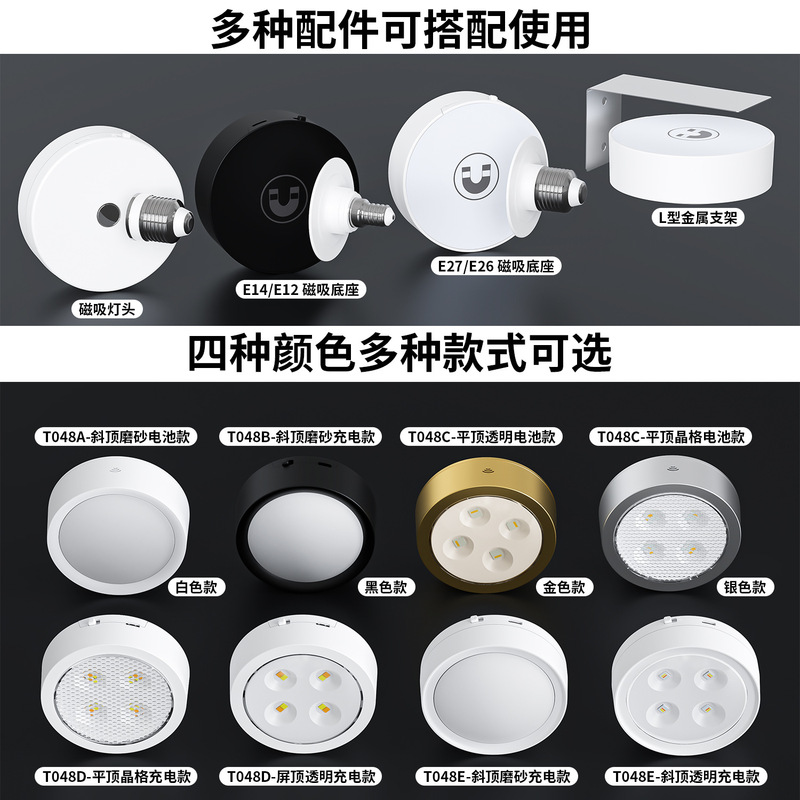 多种配件可搭配使用

磁吸灯头

E14/E12 磁吸底座

E27/E26 磁吸底座

L型金属支架

四种颜色多种款式可选

T048A-斜顶磨砂电池款

T048B-斜顶磨砂充电款

T048C-平顶透明电池款

T048C-平顶晶格电池款

白色款

黑色款

金色款

银色款

T048D-平顶晶格充电款

T048D-屏顶透明充电款

T048E-斜顶磨砂充电款

T048E-斜顶透明充电款