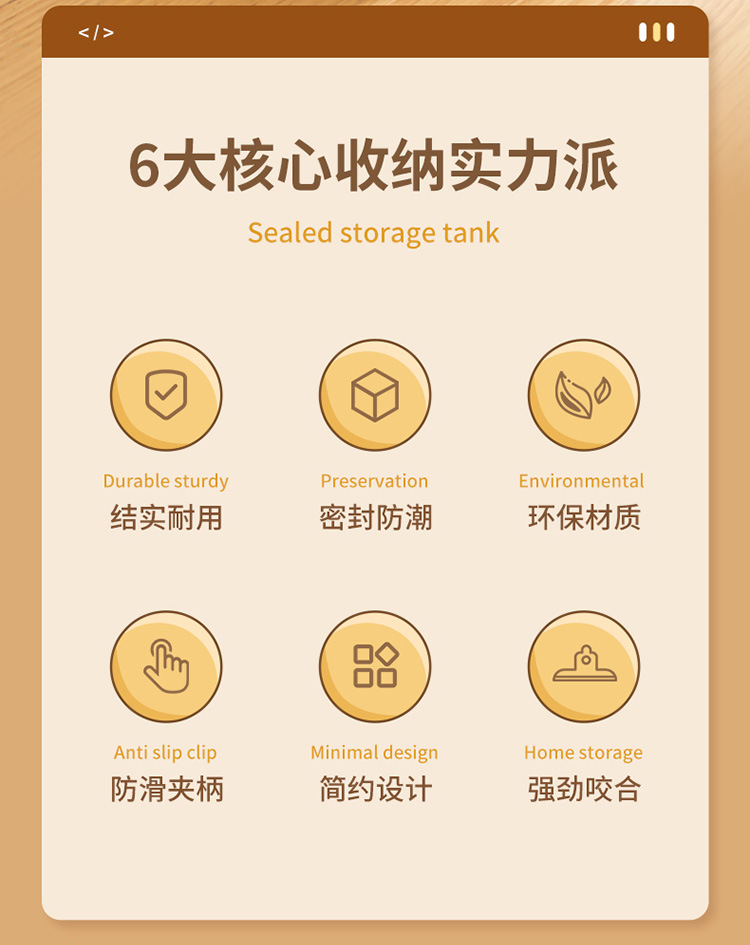 </>

6大核心收纳实力派

Sealed storage tank

Durable sturdy
结实耐用

Preservation
密封防潮

Environmental
环保材质

Anti slip clip
防滑夹柄

Minimal design
简约设计

Home storage
强劲咬合