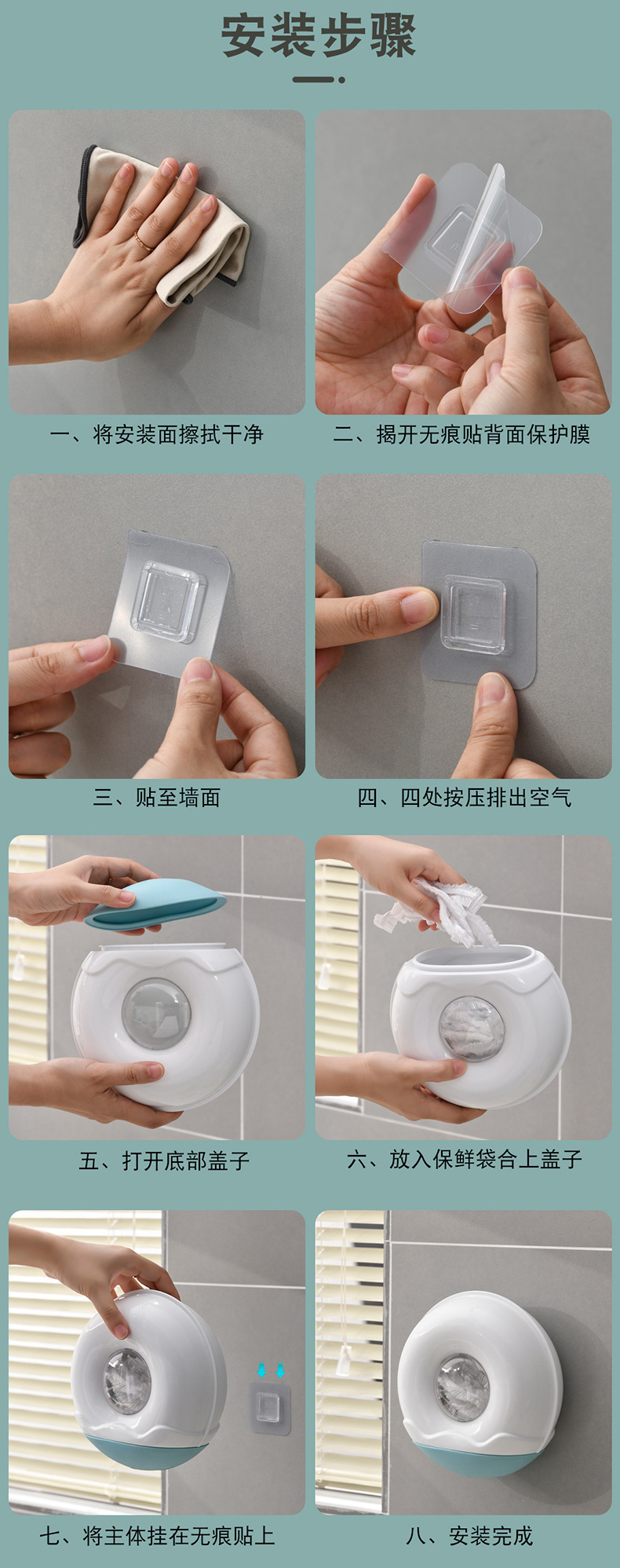 安装步骤

一、将安装面擦拭干净

二、揭开无痕贴背面保护膜

三、贴至墙面

四、四处按压排出空气

五、打开底部盖子

六、放入保鲜袋合上盖子

七、将主体挂在无痕贴上

八、安装完成