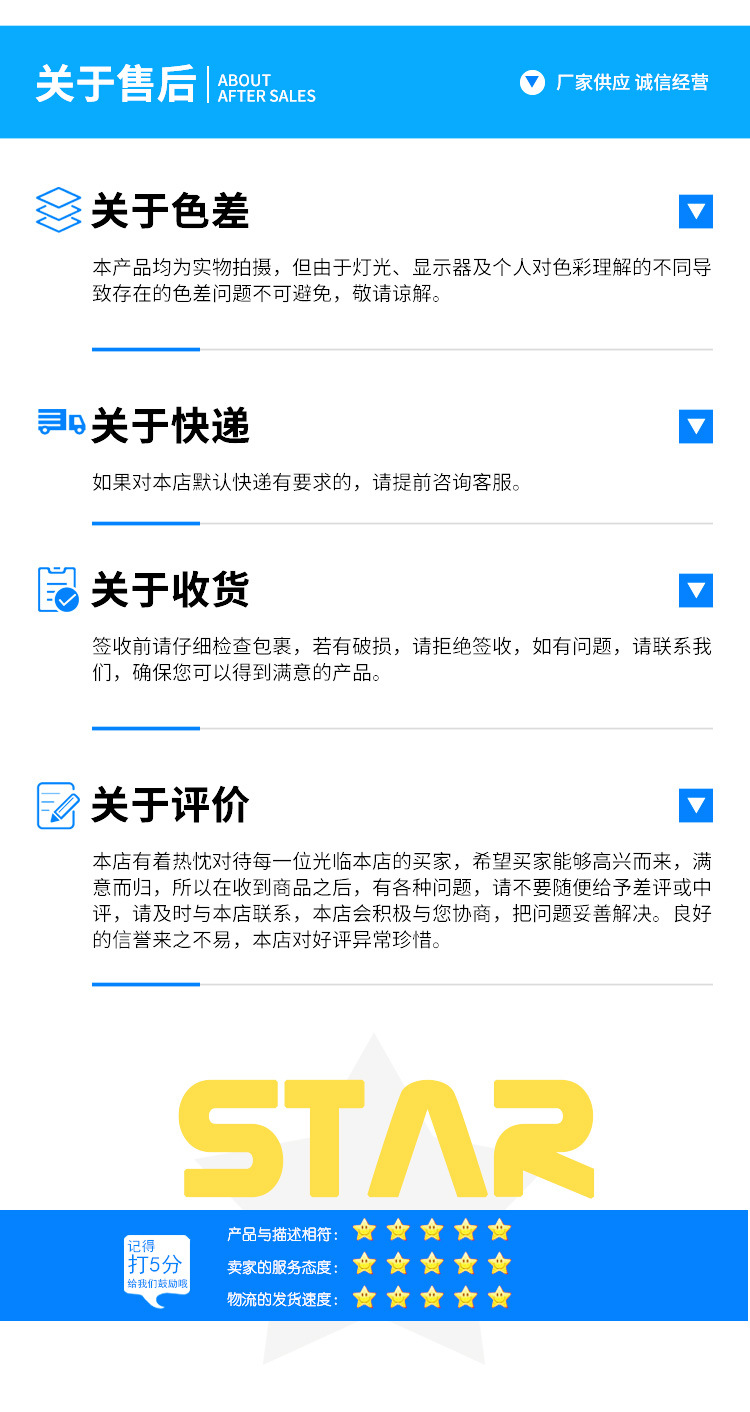 关于售后 ABOUT AFTER SALES

厂家供应 诚信经营

关于色差

本产品均为实物拍摄，但由于灯光、显示器及个人对色彩理解的不同导致存在的色差问题不可避免，敬请谅解。

关于快递

如果对本店默认快递有要求的，请提前咨询客服。

关于收货

签收前请仔细检查包裹，若有破损，请拒绝签收，如有问题，请联系我们，确保您可以得到满意的产品。

关于评价

本店有着热忱对待每一位光临本店的买家，希望买家能够高兴而来，满意而归，所以在收到商品之后，有各种问题，请不要随便给予差评或中评，请及时与本店联系，本店会积极与您协商，把问题妥善解决。良好的信誉来之不易，本店对好评异常珍惜。

STAR

记得
打5分
给我们鼓励哦

产品与描述相符：
卖家的服务态度：
物流的发货速度：