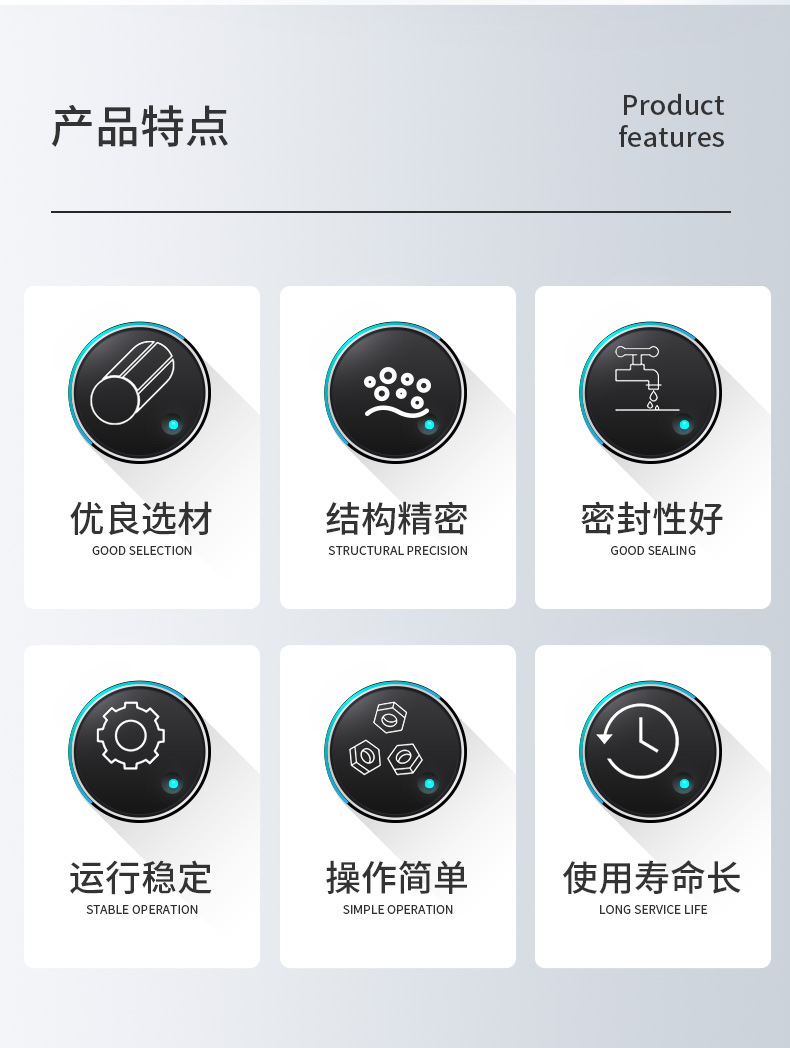 产品特点

Product
features

优良选材
GOOD SELECTION

结构精密
STRUCTURAL PRECISION

密封性好
GOOD SEALING

运行稳定
STABLE OPERATION

操作简单
SIMPLE OPERATION

使用寿命长
LONG SERVICE LIFE