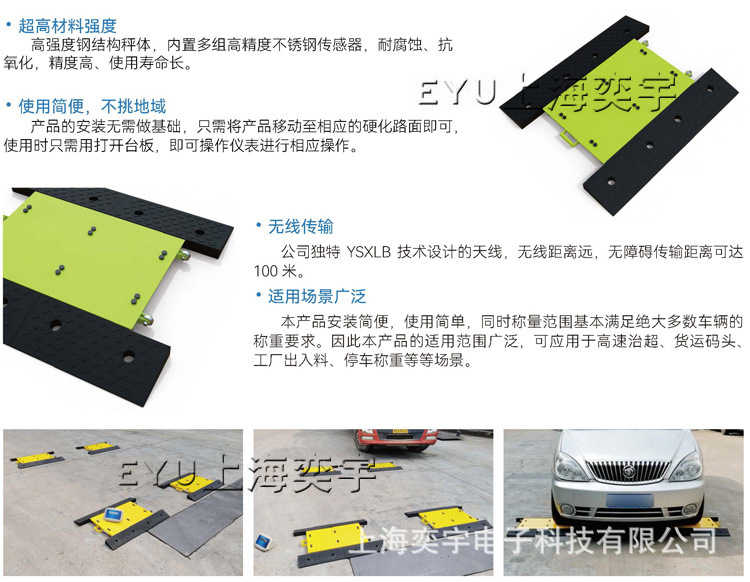 • 超高材料强度
高强度钢结构秤体，内置多组高精度不锈钢传感器，耐腐蚀、抗氧化，精度高、使用寿命长。

• 使用简便，不挑地域
产品的安装无需做基础，只需将产品移动至相应的硬化路面即可，使用时只需用打开台板，即可操作仪表进行相应操作。

EYU 上海奕宇

• 无线传输
公司独特 YSXLB 技术设计的天线，无线距离远，无障碍传输距离可达 100 米。

• 适用场景广泛
本产品安装简便，使用简单，同时称量范围基本满足绝大多数车辆的称重要求。因此本产品的适用范围广泛，可应用于高速治超、货运码头、工厂出入料、停车称重等等场景。

EYU 上海奕宇

上海奕宇电子科技有限公司