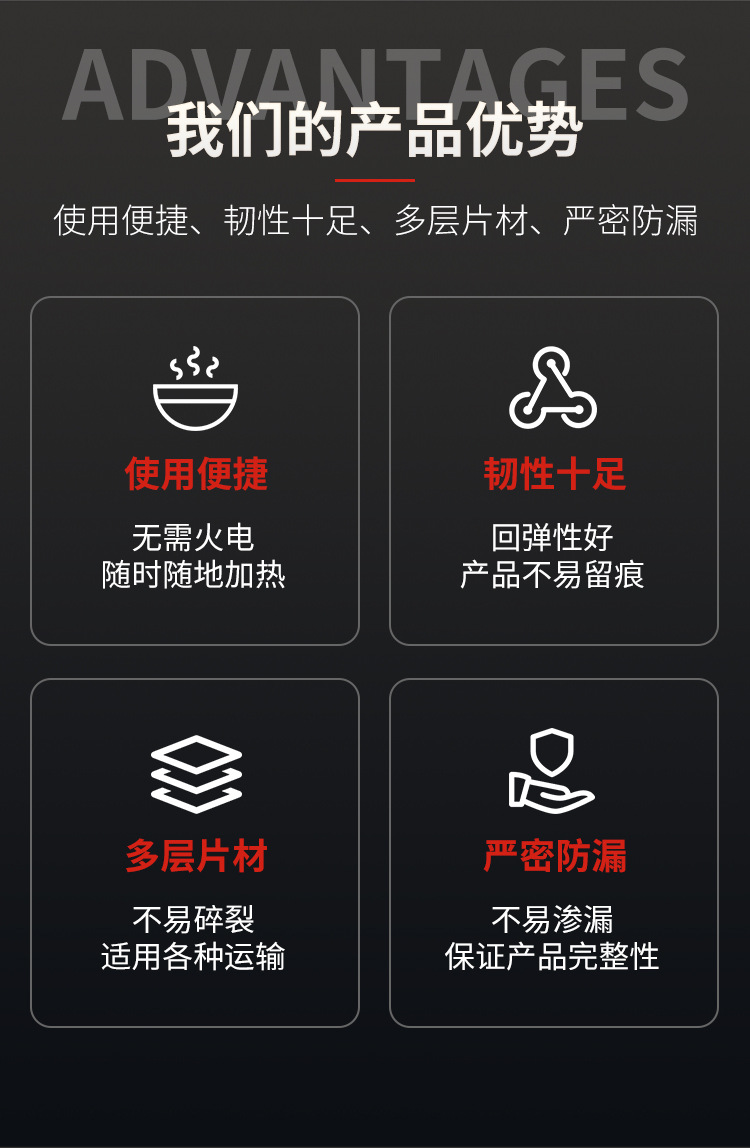 ADVANTAGES

我们的产品优势

使用便捷、韧性十足、多层片材、严密防漏

使用便捷

无需火电
随时随地加热

韧性十足

回弹性好
产品不易留痕

多层片材

不易碎裂
适用各种运输

严密防漏

不易渗漏
保证产品完整性