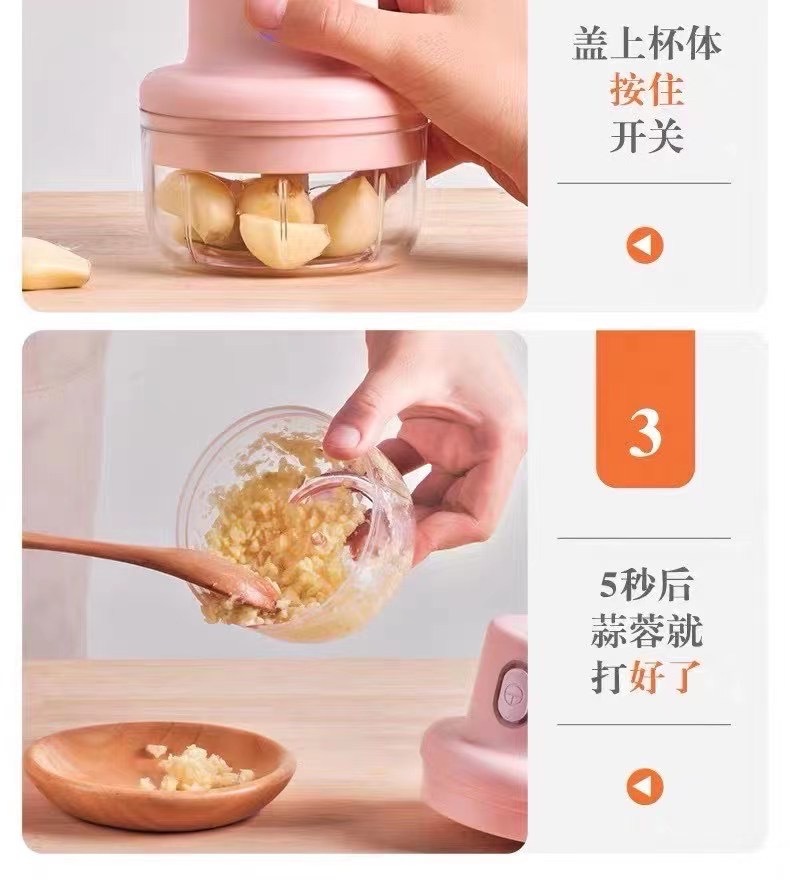 盖上杯体
按住
开关

3

5秒后
蒜蓉就
打好了