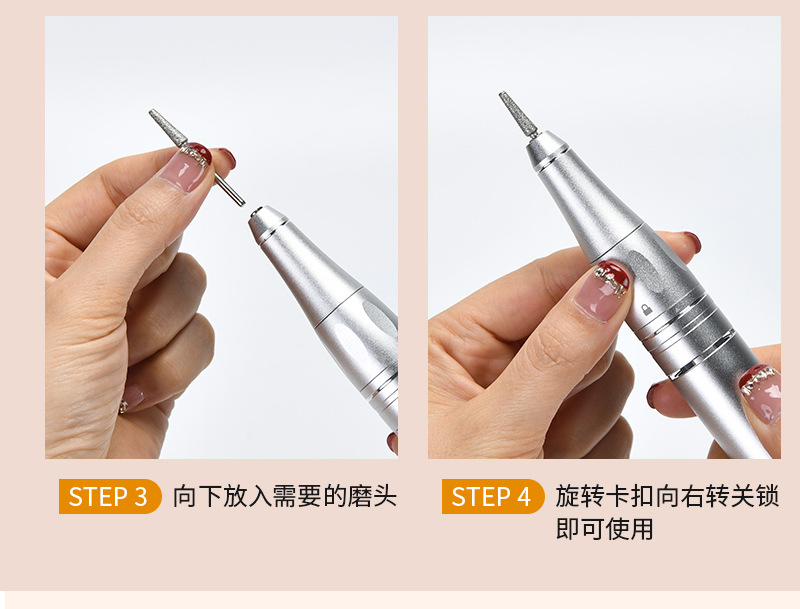 STEP 3 向下放入需要的磨头

STEP 4 旋转卡扣向右转关锁即可使用