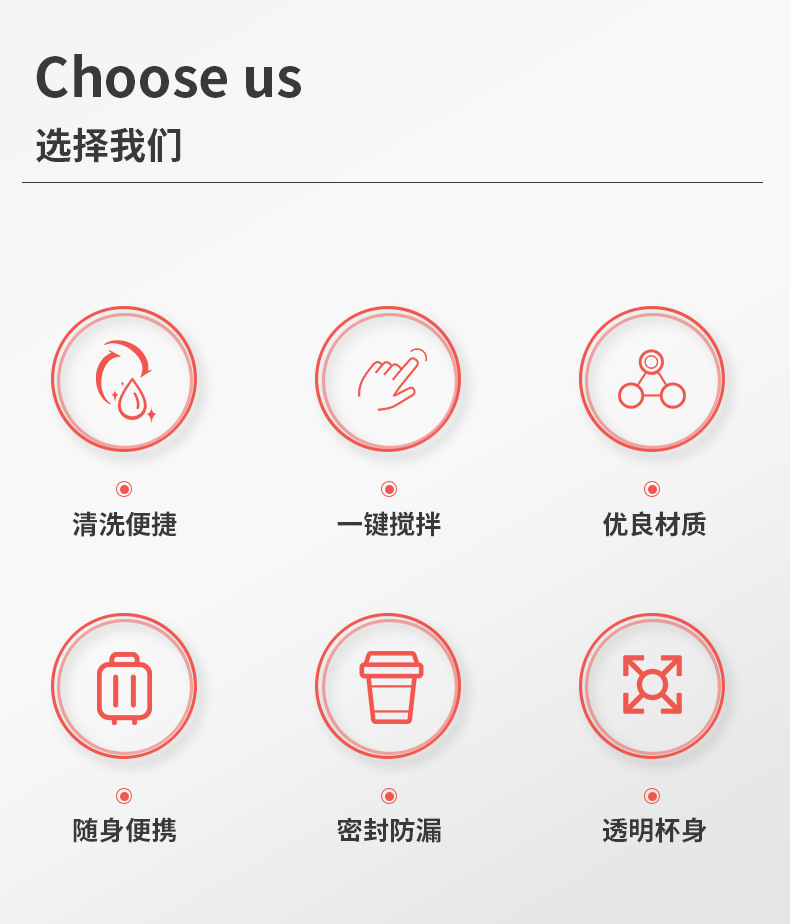 Choose us
选择我们

清洗便捷

一键搅拌

优良材质

随身便携

密封防漏

透明杯身