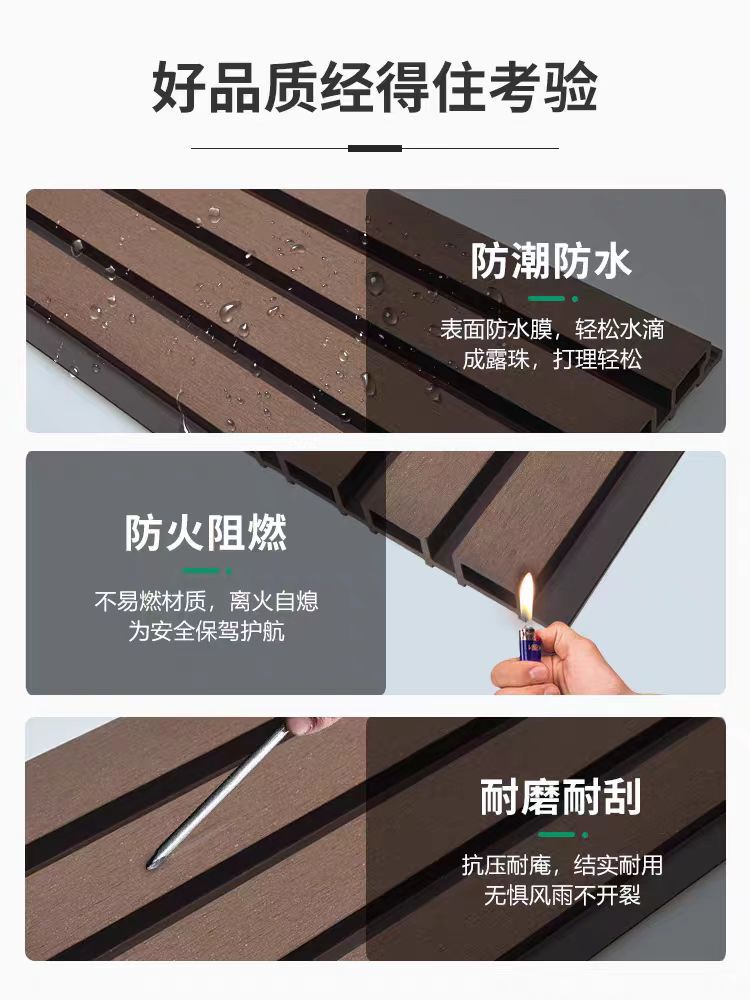 好品质经得住考验

防潮防水

表面防水膜，轻松水滴成露珠，打理轻松

防火阻燃

不易燃材质，离火自熄为安全保驾护航

耐磨耐刮

抗压耐庵，结实耐用无惧风雨不开裂